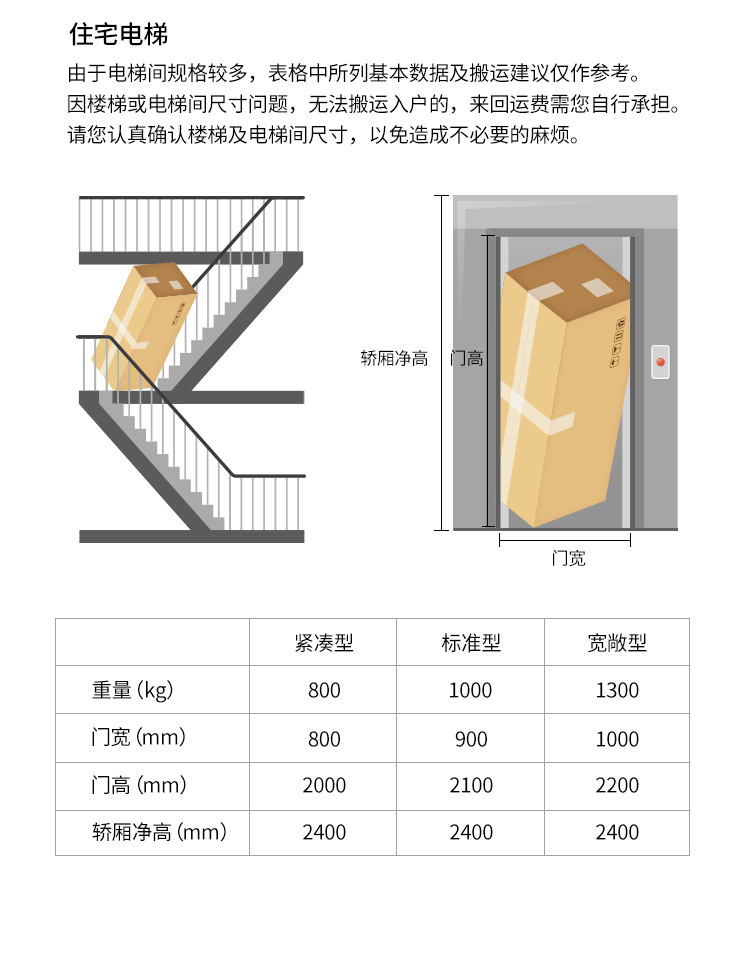 住宅电梯

由于电梯间规格较多，表格中所列基本数据及搬运建议仅作参考。
因楼梯或电梯间尺寸问题，无法搬运入户的，来回运费需您自行承担。
请您认真确认楼梯及电梯间尺寸，以免造成不必要的麻烦。

轿厢净高

门高

门宽

|  | 紧凑型 | 标准型 | 宽敞型 |
|---|---|---|---|
| 重量 (kg) | 800 | 1000 | 1300 |
| 门宽 (mm) | 800 | 900 | 1000 |
| 门高 (mm) | 2000 | 2100 | 2200 |
| 轿厢净高 (mm) | 2400 | 2400 | 2400 |