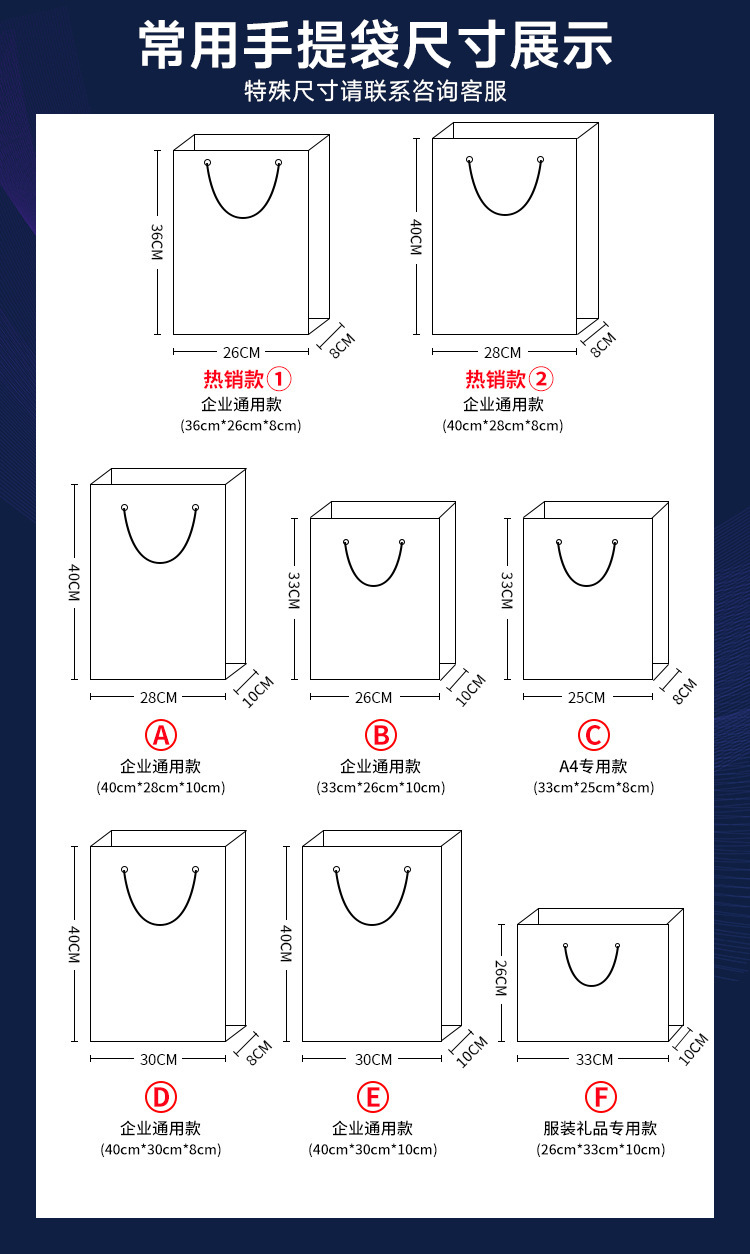 常用手提袋尺寸展示
特殊尺寸请联系咨询客服

36CM
26CM
8CM
热销款①
企业通用款
(36cm*26cm*8cm)

40CM
28CM
8CM
热销款②
企业通用款
(40cm*28cm*8cm)

40CM
28CM
10CM
A
企业通用款
(40cm*28cm*10cm)

33CM
26CM
10CM
B
企业通用款
(33cm*26cm*10cm)

33CM
25CM
8CM
C
A4专用款
(33cm*25cm*8cm)

40CM
30CM
8CM
D
企业通用款
(40cm*30cm*8cm)

40CM
30CM
10CM
E
企业通用款
(40cm*30cm*10cm)

26CM
33CM
10CM
F
服装礼品专用款
(26cm*33cm*10cm)