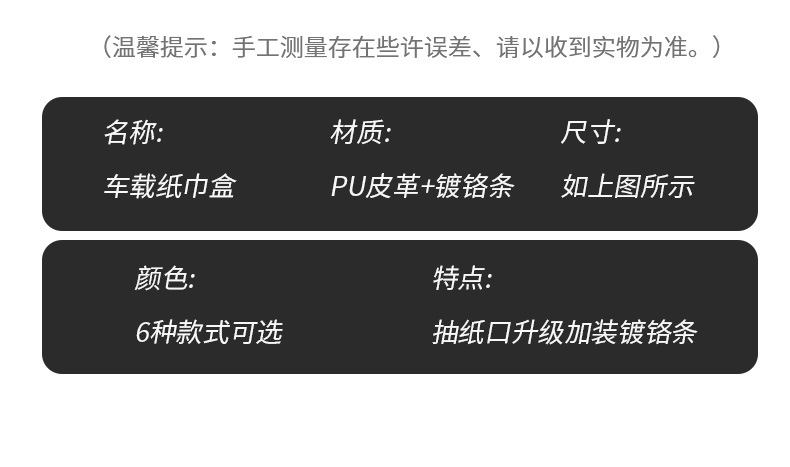 （温馨提示：手工测量存在些许误差、请以收到实物为准。）

名称:
车载纸巾盒

材质:
PU皮革+镀铬条

尺寸:
如上图所示

颜色:
6种款式可选

特点:
抽纸口升级加装镀铬条