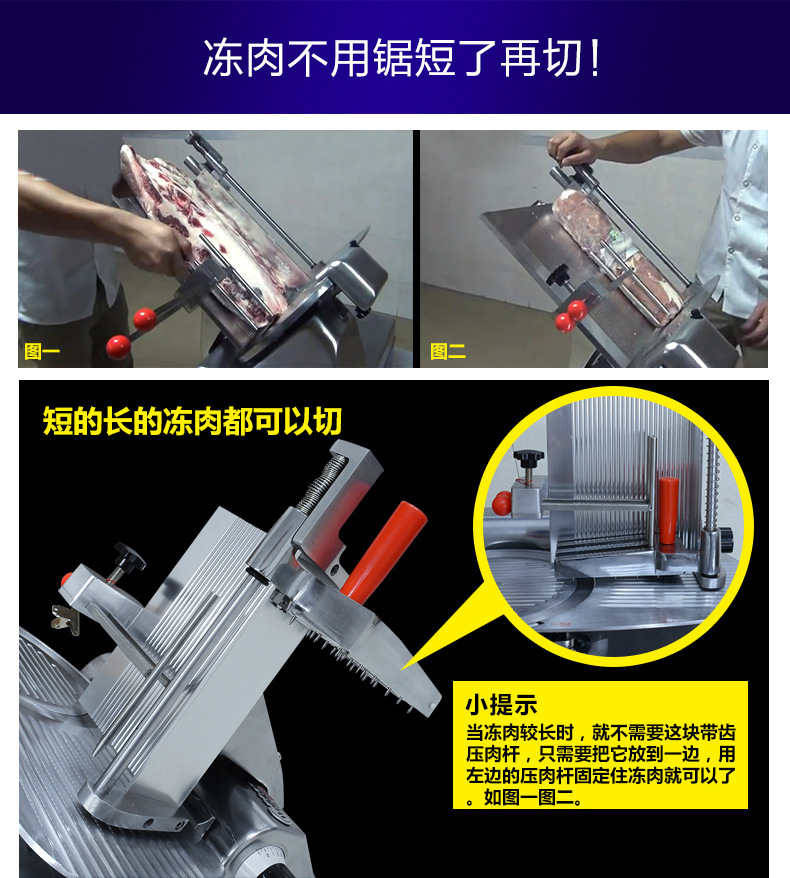 冻肉不用锯短了再切!

图一

图二

短的长的冻肉都可以切

小提示
当冻肉较长时，就不需要这块带齿压肉杆，只需要把它放到一边，用左边的压肉杆固定住冻肉就可以了。如图一图二。