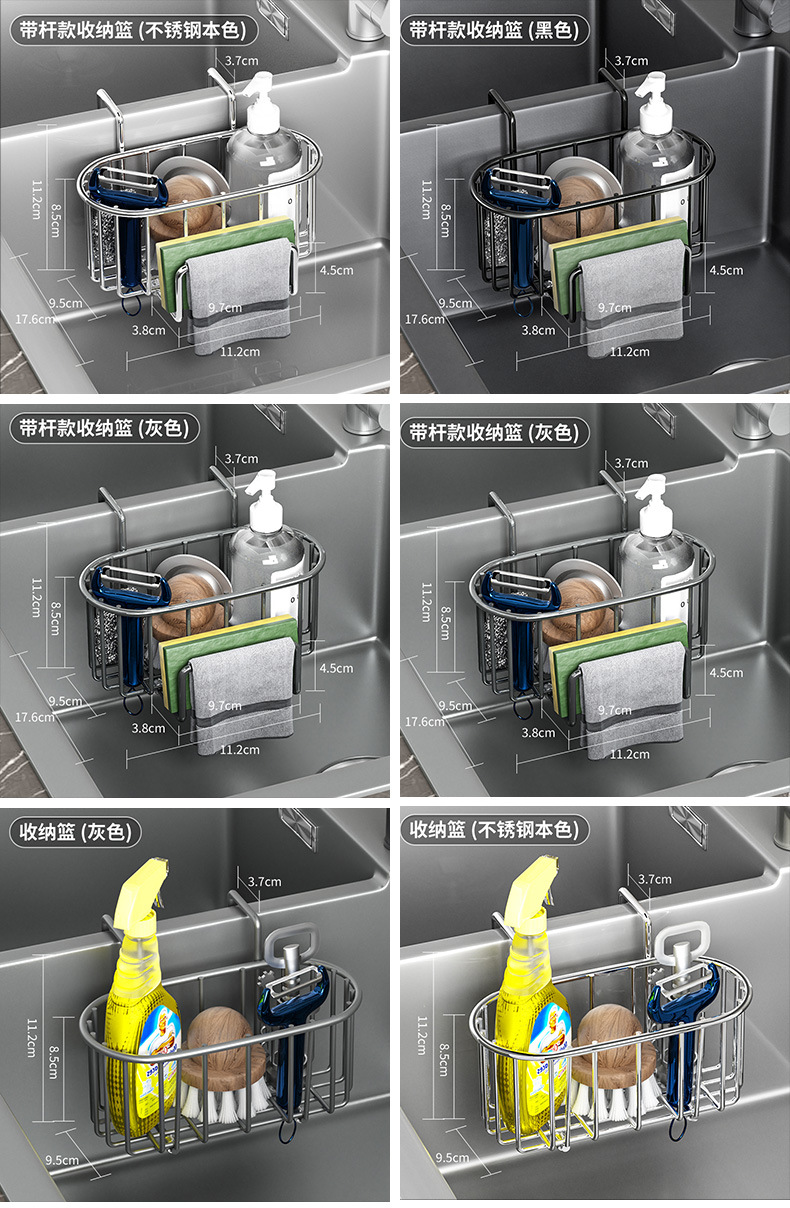 带杆款收纳篮 (不锈钢本色)

3.7cm
11.2cm
8.5cm
4.5cm
9.5cm
17.6cm
9.7cm
3.8cm
11.2cm

带杆款收纳篮 (黑色)

3.7cm
11.2cm
8.5cm
4.5cm
9.5cm
17.6cm
9.7cm
3.8cm
11.2cm

带杆款收纳篮 (灰色)

3.7cm
11.2cm
8.5cm
4.5cm
9.5cm
17.6cm
9.7cm
3.8cm
11.2cm

带杆款收纳篮 (灰色)

3.7cm
11.2cm
8.5cm
4.5cm
9.5cm
17.6cm
9.7cm
3.8cm
11.2cm

收纳篮 (灰色)

3.7cm
11.2cm
8.5cm
9.5cm

收纳篮 (不锈钢本色)

3.7cm
11.2cm
8.5cm
9.5cm