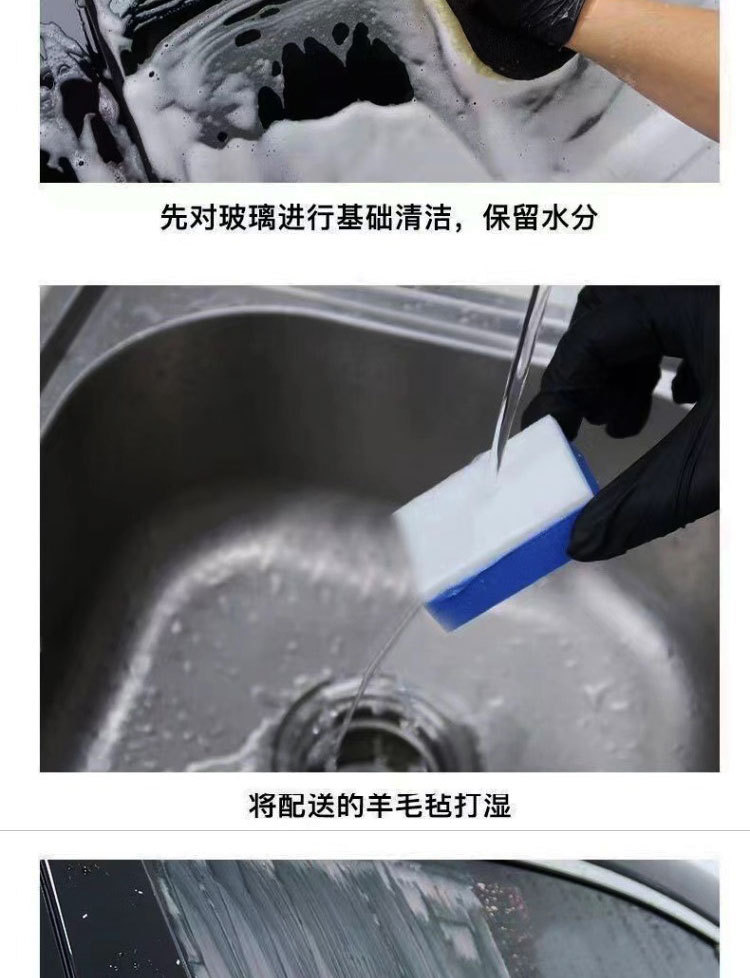 先对玻璃进行基础清洁，保留水分

将配送的羊毛毡打湿