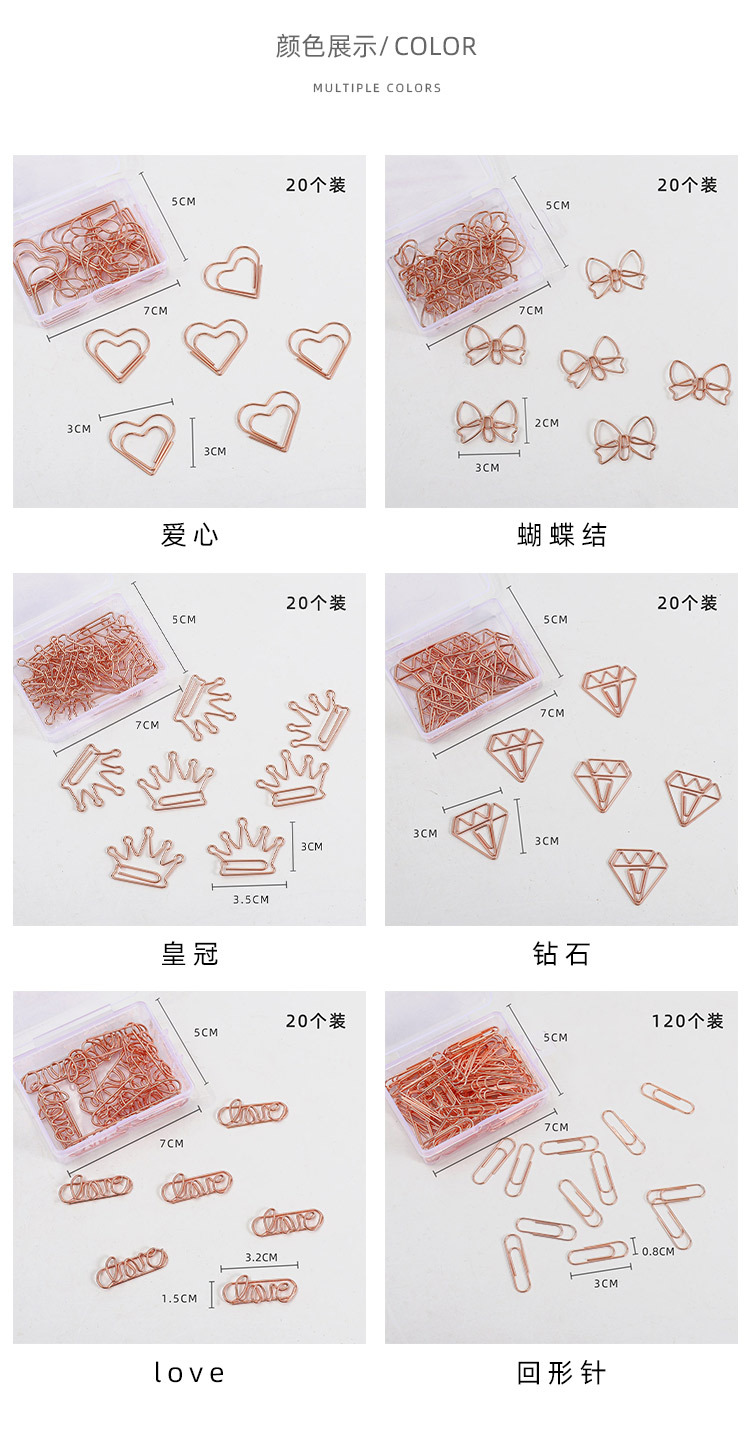 颜色展示/ COLOR

MULTIPLE COLORS

20个装

5CM

7CM

3CM

3CM

爱心

20个装

5CM

7CM

2CM

3CM

蝴蝶结

20个装

5CM

7CM

3CM

3.5CM

皇冠

20个装

5CM

7CM

3CM

3CM

钻石

20个装

5CM

7CM

3.2CM

1.5CM

love

120个装

5CM

7CM

0.8CM

3CM

回形针