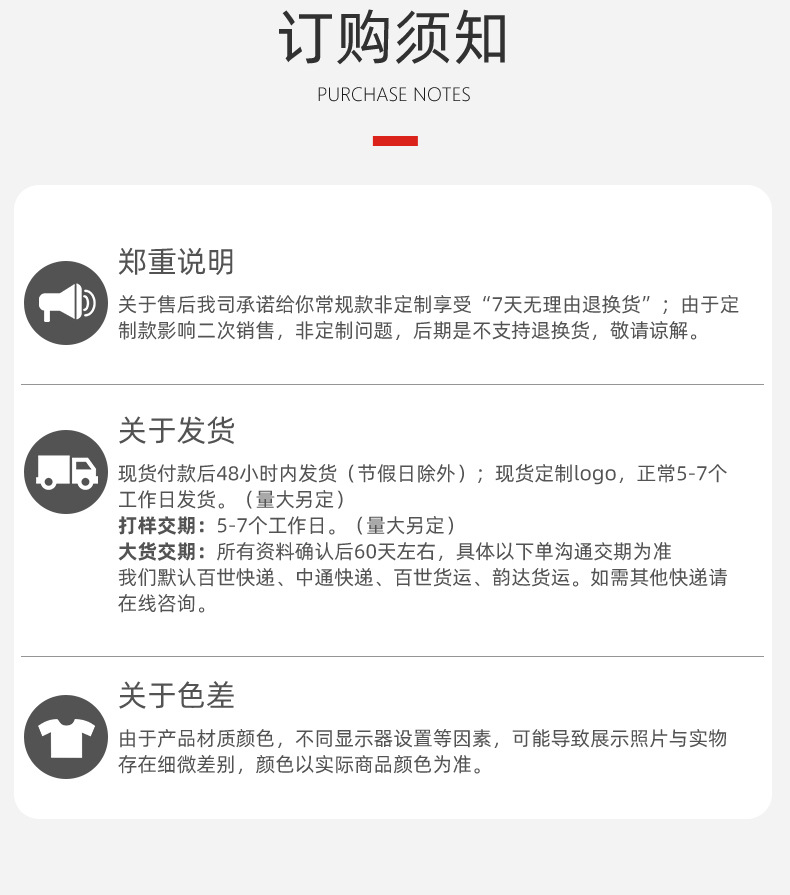 订购须知

PURCHASE NOTES

郑重说明

关于售后我司承诺给你常规款非定制享受“7天无理由退换货”；由于定制款影响二次销售，非定制问题，后期是不支持退换货，敬请谅解。

关于发货

现货付款后48小时内发货（节假日除外）；现货定制logo，正常5-7个工作日发货。（量大另定）

打样交期：5-7个工作日。（量大另定）

大货交期：所有资料确认后60天左右，具体以下单沟通交期为准

我们默认百世快递、中通快递、百世货运、韵达货运。如需其他快递请在线咨询。

关于色差

由于产品材质颜色，不同显示器设置等因素，可能导致展示照片与实物存在细微差别，颜色以实际商品颜色为准。