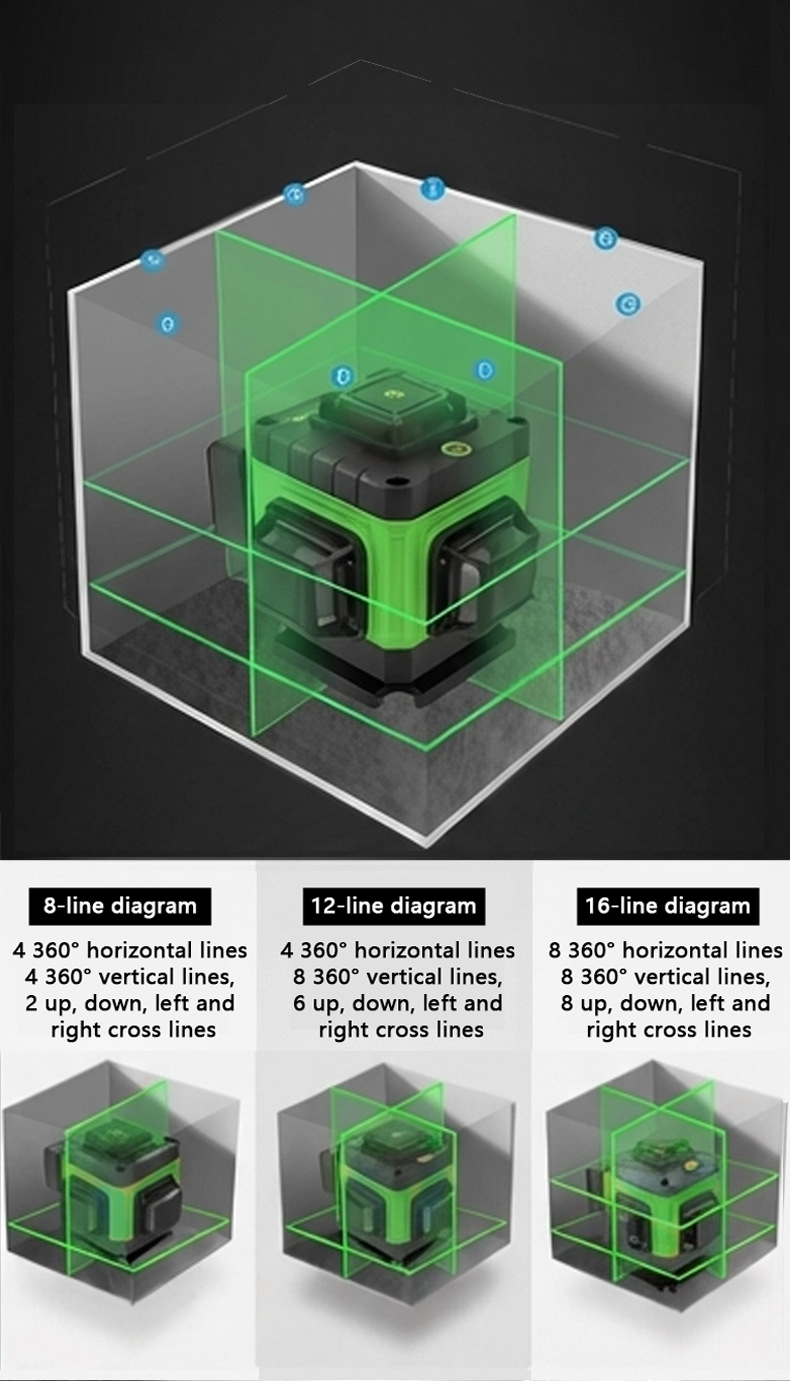 8-line diagram

4 360° horizontal lines
4 360° vertical lines,
2 up, down, left and
right cross lines

12-line diagram

4 360° horizontal lines
8 360° vertical lines,
6 up, down, left and
right cross lines

16-line diagram

8 360° horizontal lines
8 360° vertical lines,
8 up, down, left and
right cross lines