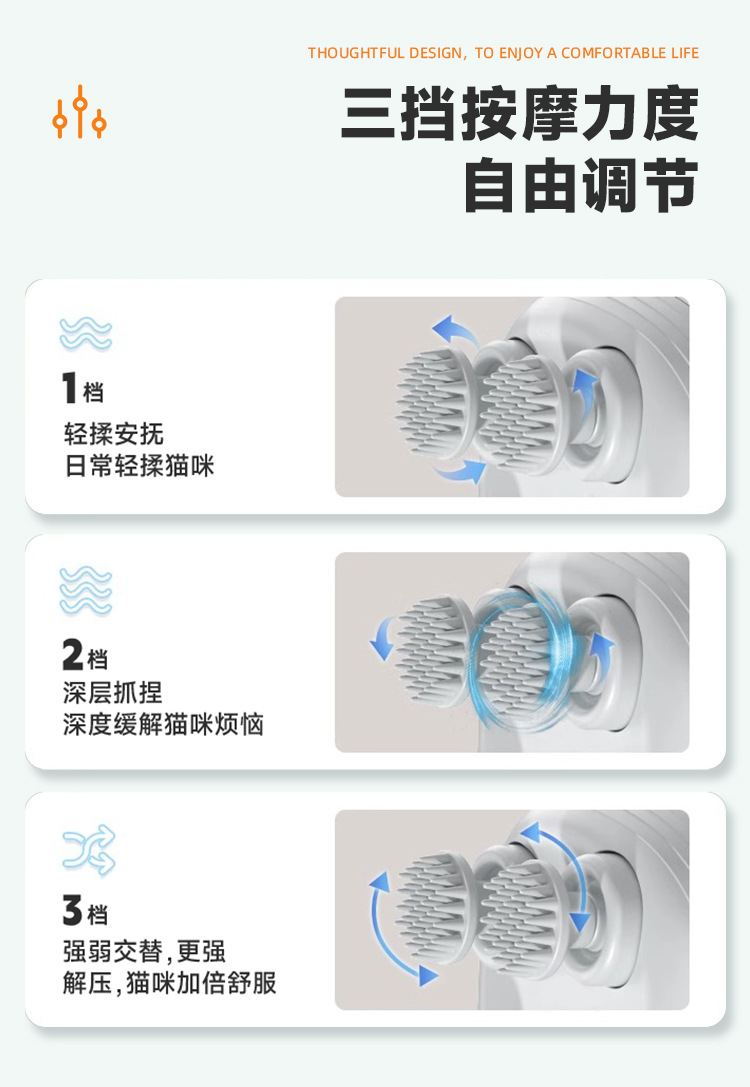 THOUGHTFUL DESIGN, TO ENJOY A COMFORTABLE LIFE

三挡按摩力度
自由调节

1档
轻揉安抚
日常轻揉猫咪

2档
深层抓捏
深度缓解猫咪烦恼

3档
强弱交替,更强
解压,猫咪加倍舒服