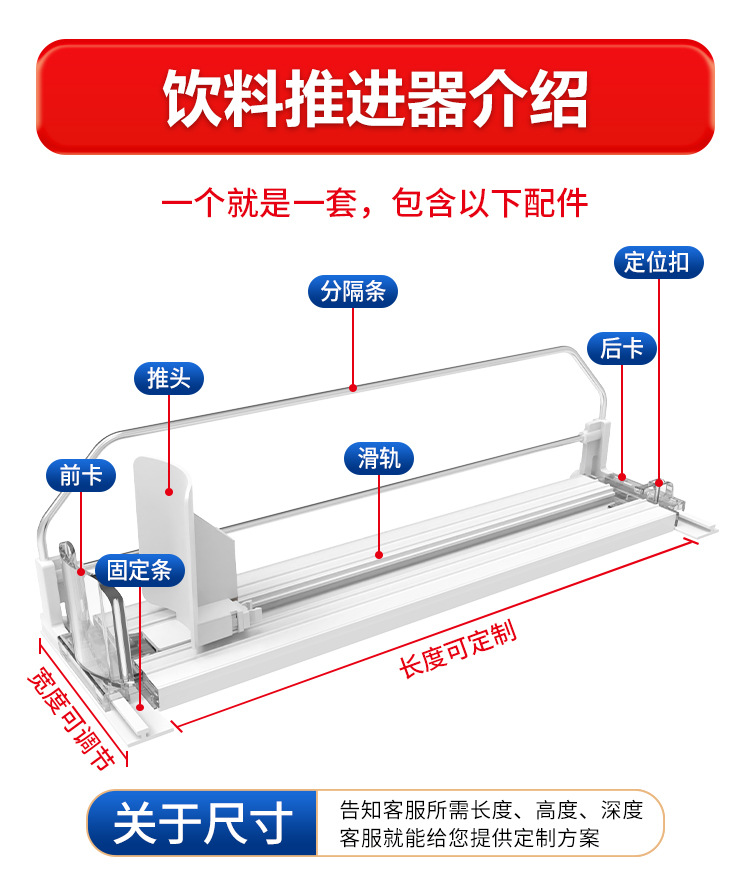 饮料推进器介绍

一个就是一套，包含以下配件

定位扣

分隔条

后卡

推头

滑轨

前卡

固定条

长度可定制

宽度可调节

关于尺寸

告知客服所需长度、高度、深度
客服就能给您提供定制方案