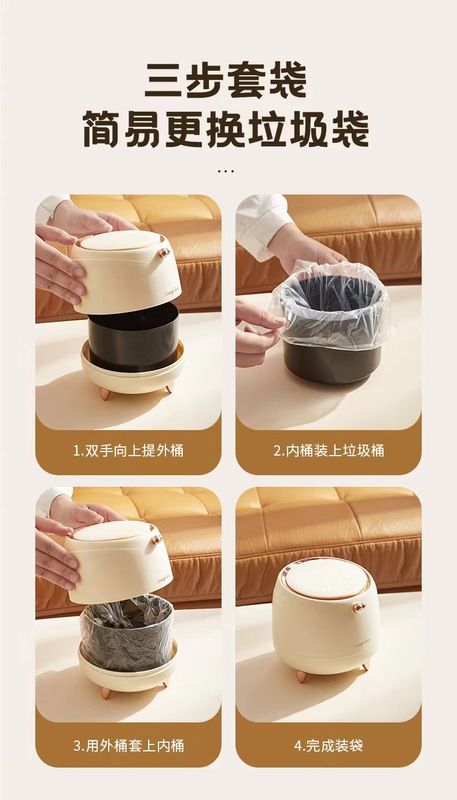 三步套袋
简易更换垃圾袋

...

1.双手向上提外桶

2.内桶装上垃圾桶

3.用外桶套上内桶

4.完成装袋