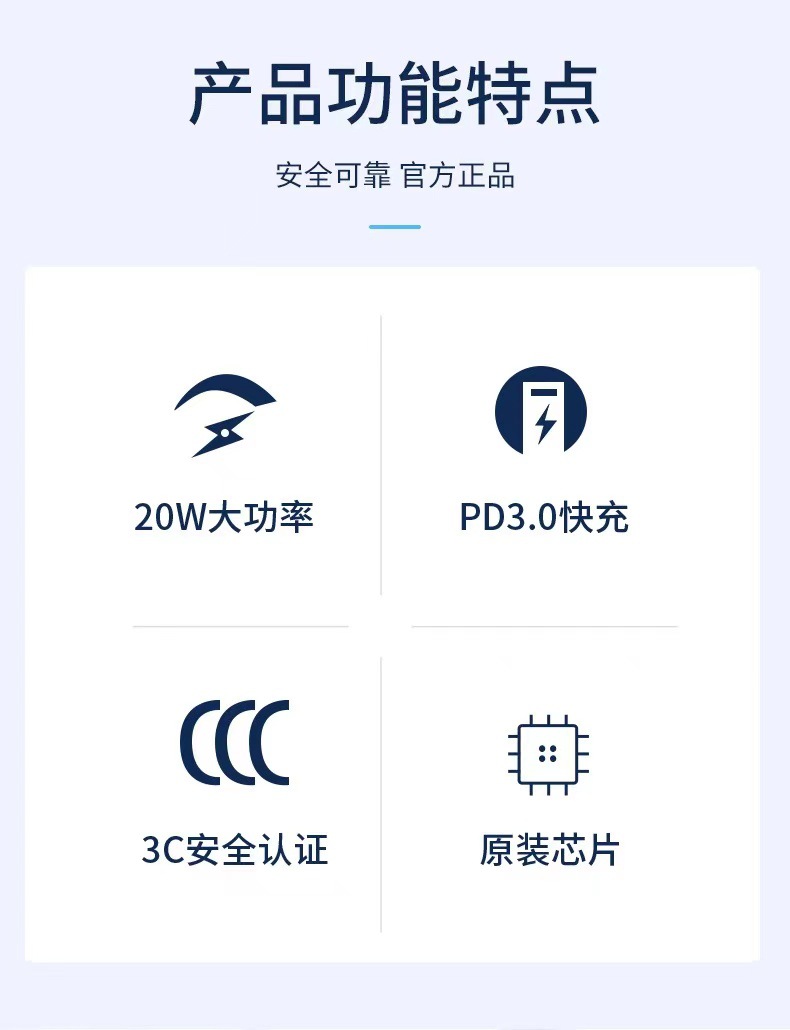 产品功能特点

安全可靠 官方正品

20W大功率

PD3.0快充

3C安全认证

原装芯片