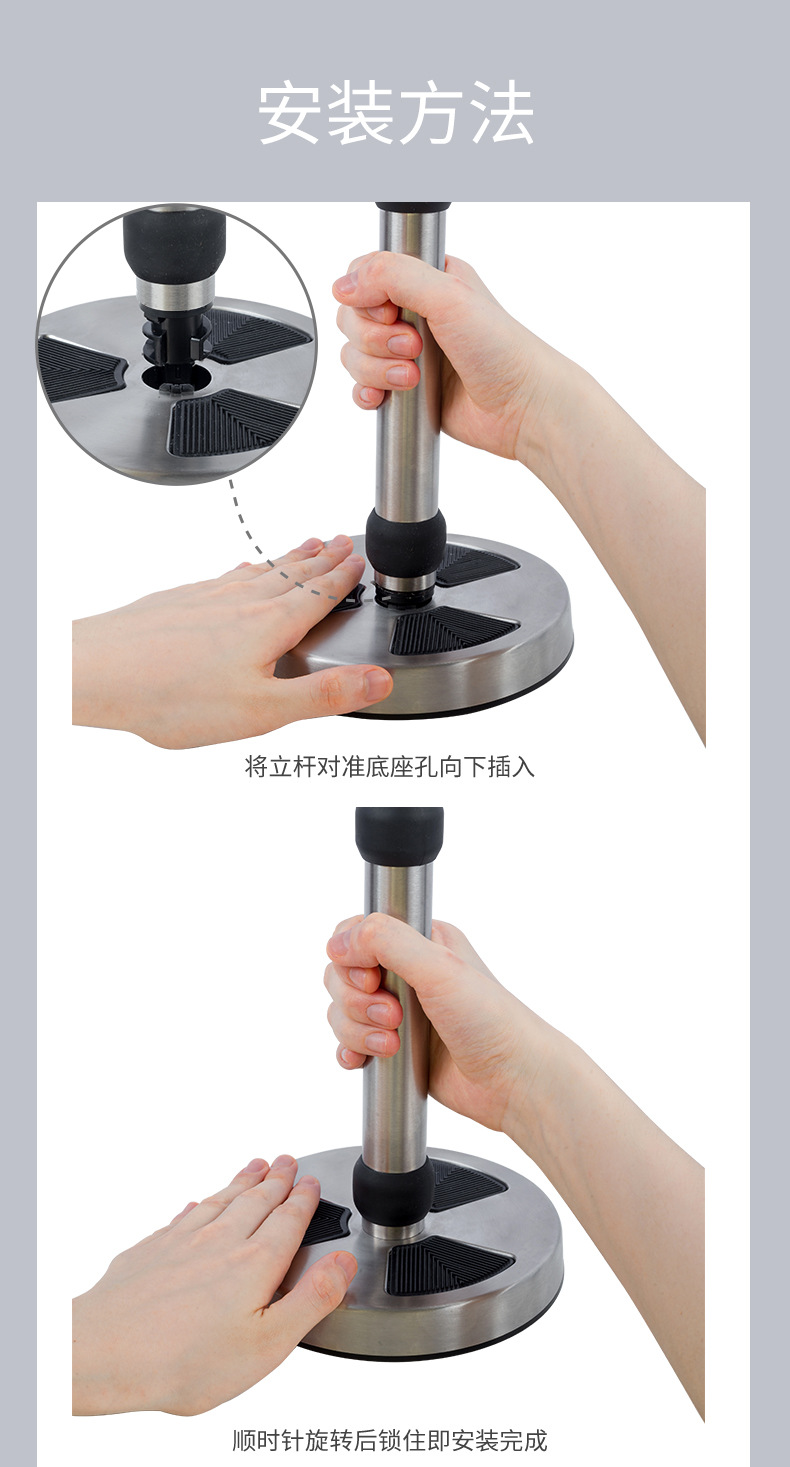 安装方法

将立杆对准底座孔向下插入

顺时针旋转后锁住即安装完成