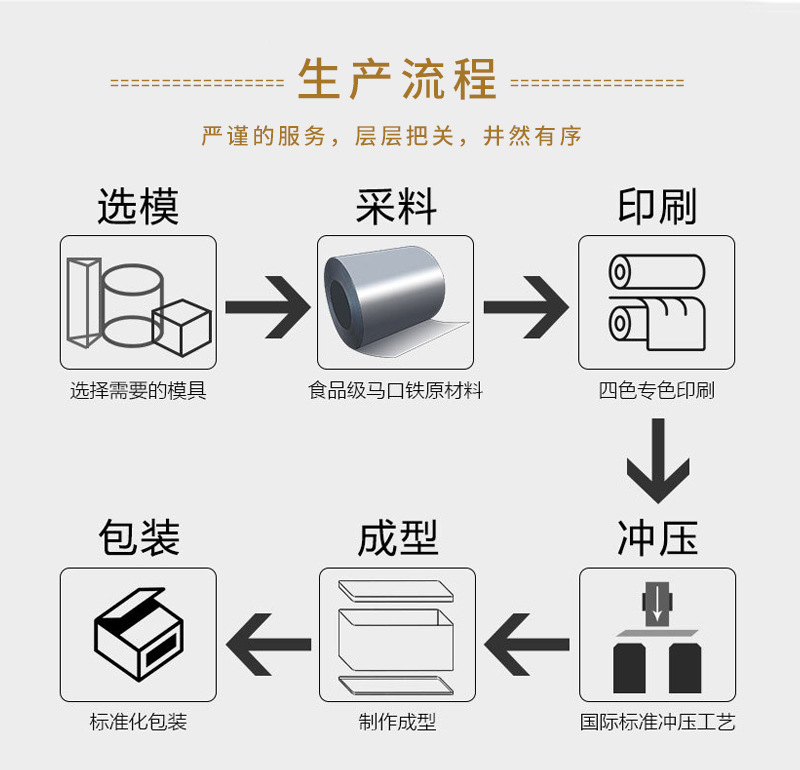 生产流程

严谨的服务，层层把关，井然有序

选模

选择需要的模具

采料

食品级马口铁原材料

印刷

四色专色印刷

冲压

国际标准冲压工艺

成型

制作成型

包装

标准化包装