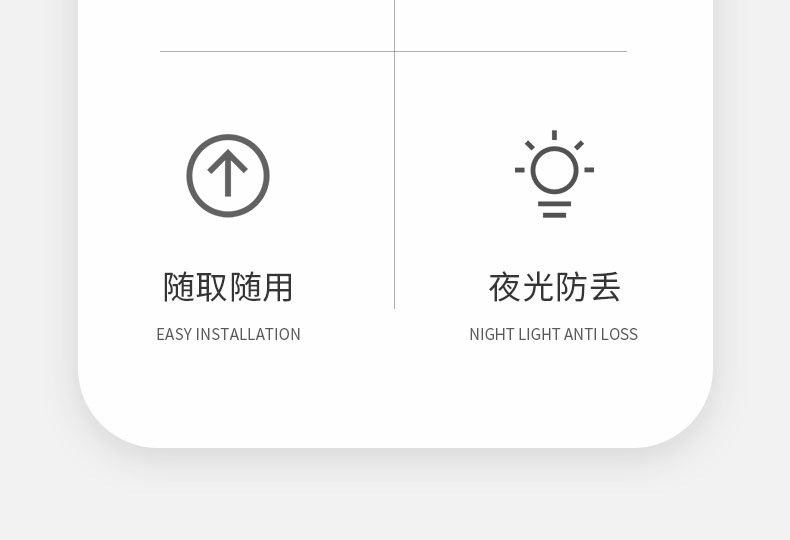 随取随用

EASY INSTALLATION

夜光防丢

NIGHT LIGHT ANTI LOSS