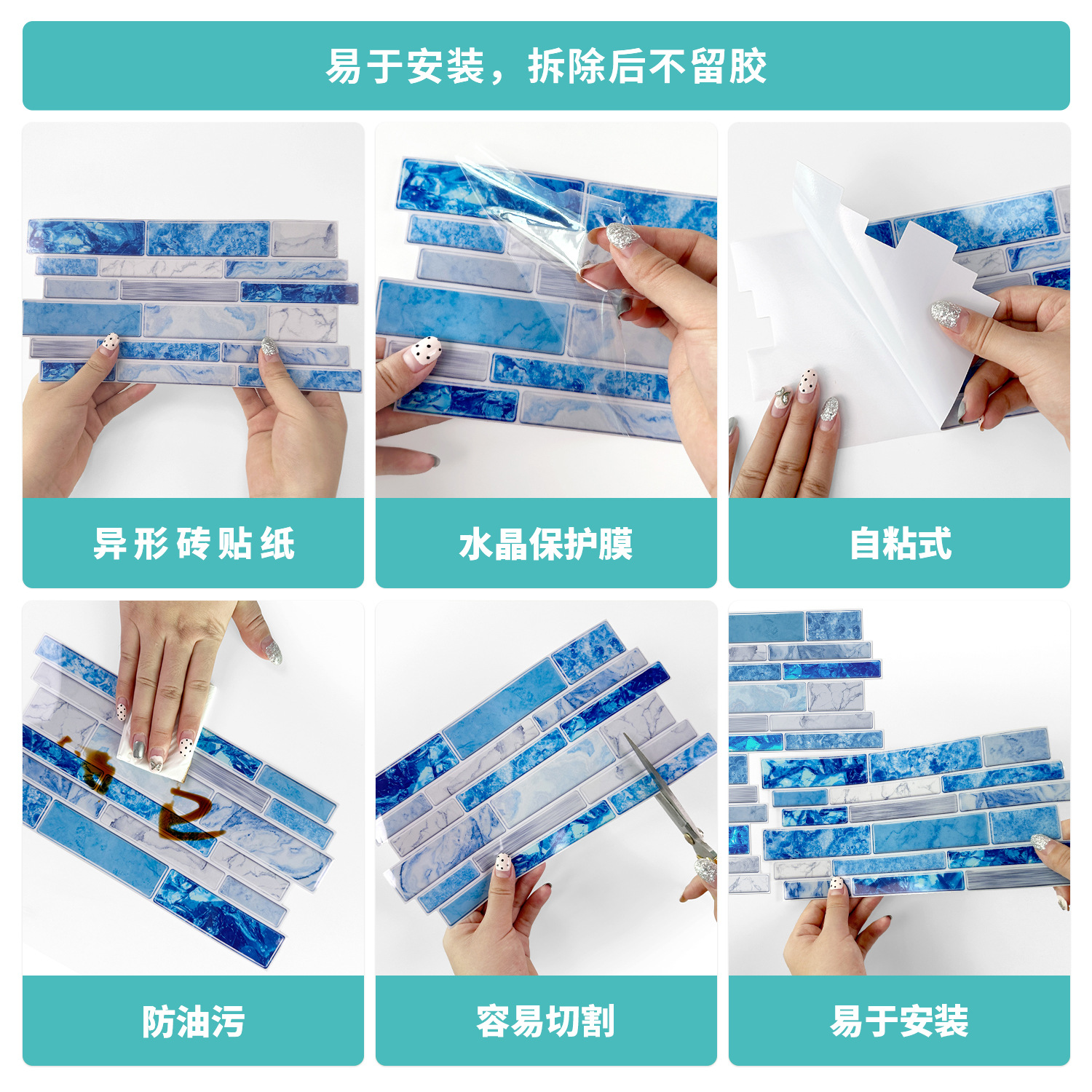 易于安装，拆除后不留胶

异形砖贴纸

水晶保护膜

自粘式

防油污

容易切割

易于安装