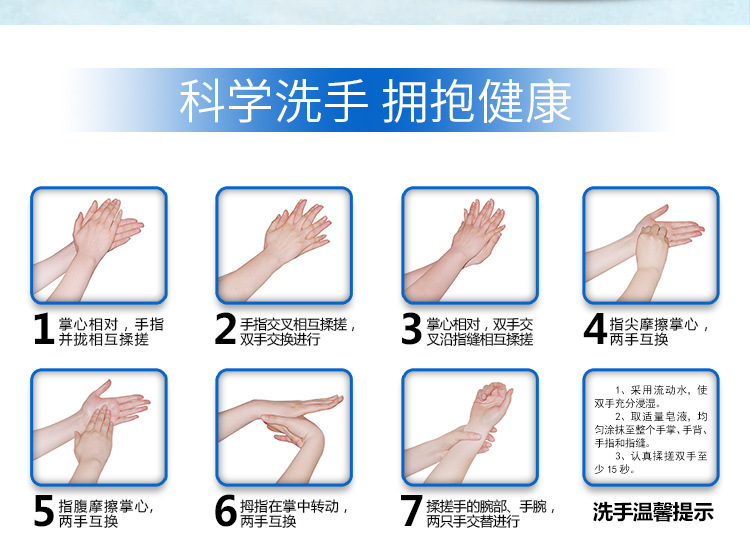 科学洗手 拥抱健康

1 掌心相对，手指并拢相互揉搓

2 手指交叉相互揉搓，双手交换进行

3 掌心相对，双手交叉沿指缝相互揉搓

4 指尖摩擦掌心，两手互换

5 指腹摩擦掌心，两手互换

6 拇指在掌中转动，两手互换

7 揉搓手的腕部、手腕，两只手交替进行

1、采用流动水，使双手充分浸湿。
2、取适量皂液，均匀涂抹至整个手掌、手背、手指和指缝。
3、认真揉搓双手至少 15 秒。

洗手温馨提示