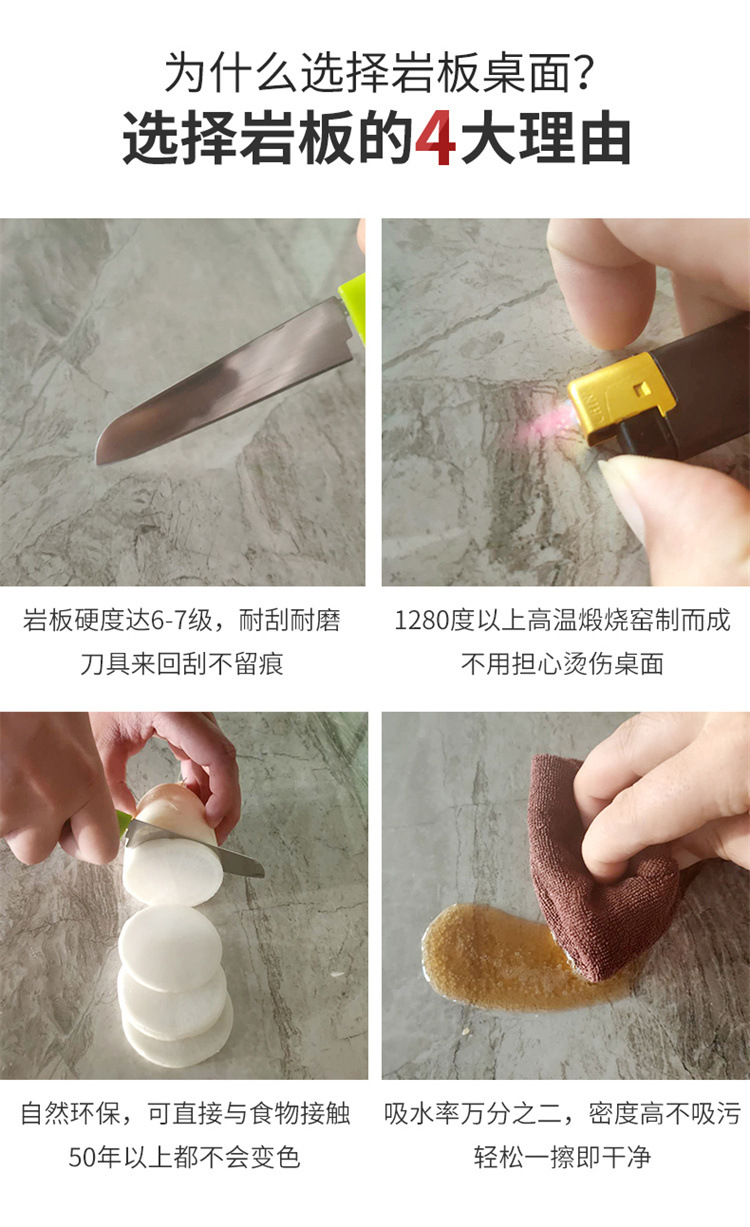 为什么选择岩板桌面？

选择岩板的4大理由

岩板硬度达6-7级，耐刮耐磨
刀具来回刮不留痕

1280度以上高温煅烧窑制而成
不用担心烫伤桌面

自然环保，可直接与食物接触
50年以上都不会变色

吸水率万分之二，密度高不吸污
轻松一擦即干净