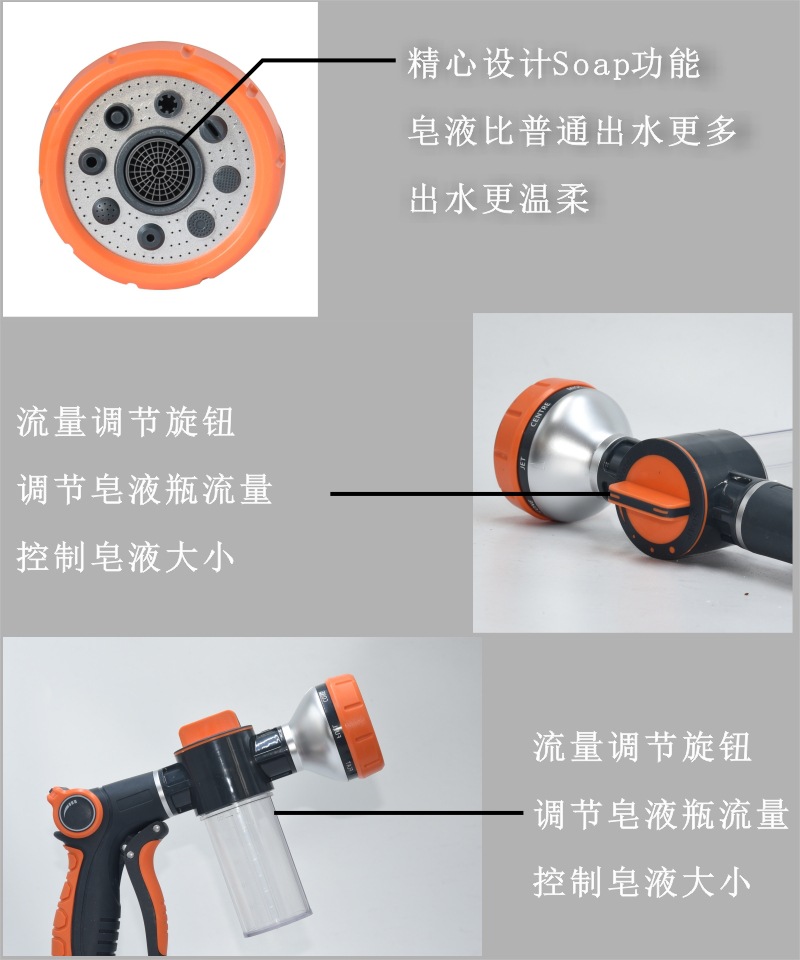 精心设计Soap功能
皂液比普通出水更多
出水更温柔

流量调节旋钮
调节皂液瓶流量
控制皂液大小

JET
CENTRE

流量调节旋钮
调节皂液瓶流量
控制皂液大小