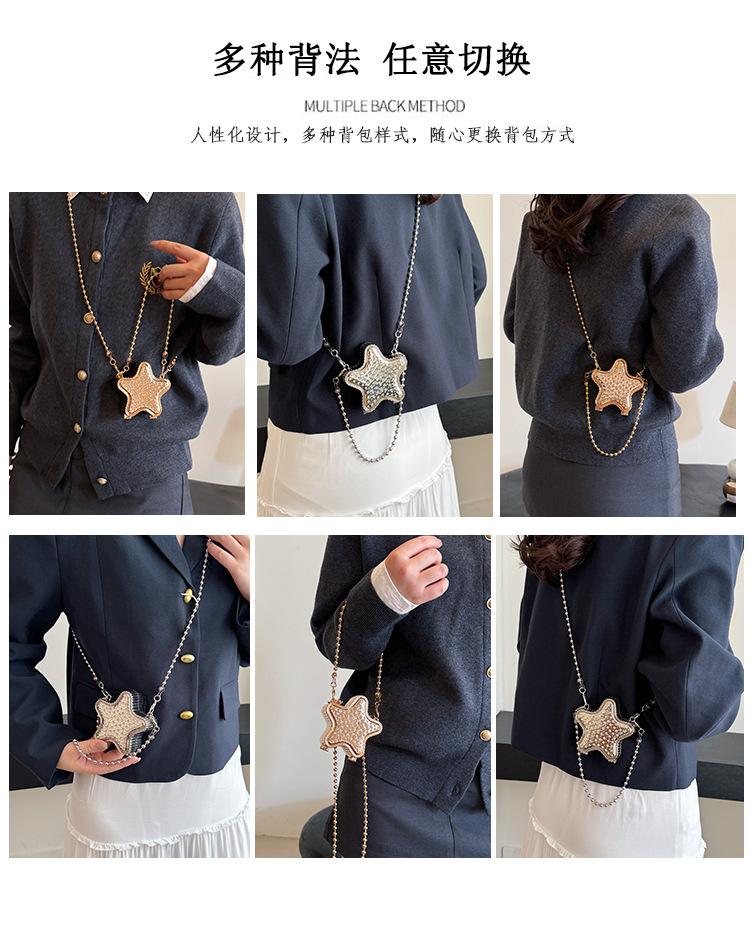 多种背法 任意切换

MULTIPLE BACK METHOD

人性化设计，多种背包样式，随心更换背包方式