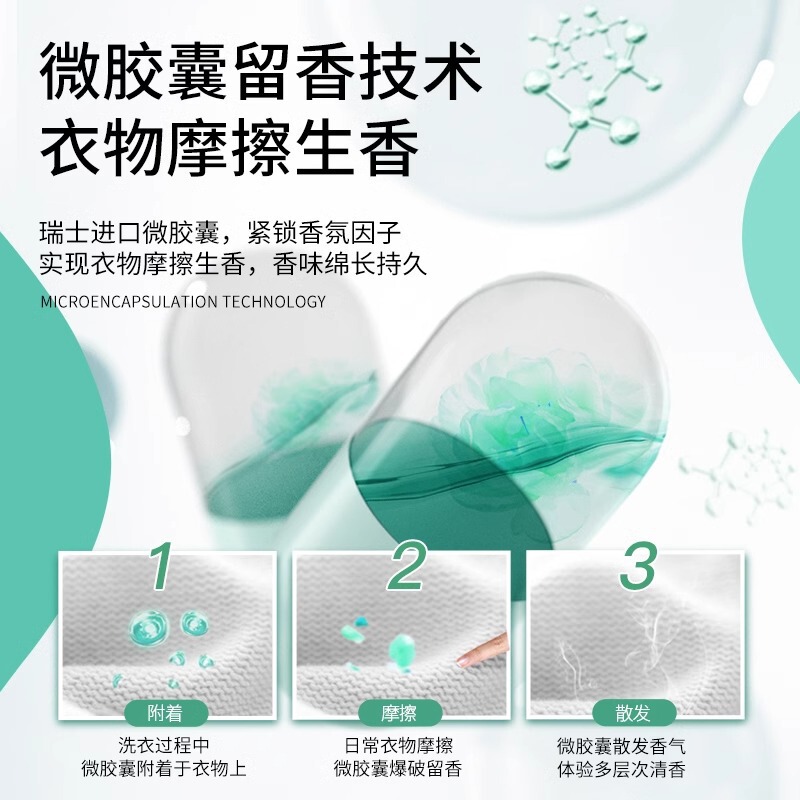 微胶囊留香技术
衣物摩擦生香

瑞士进口微胶囊，紧锁香氛因子
实现衣物摩擦生香，香味绵长持久

MICROENCAPSULATION TECHNOLOGY

1
附着
洗衣过程中
微胶囊附着于衣物上

2
摩擦
日常衣物摩擦
微胶囊爆破留香

3
散发
微胶囊散发香气
体验多层次清香