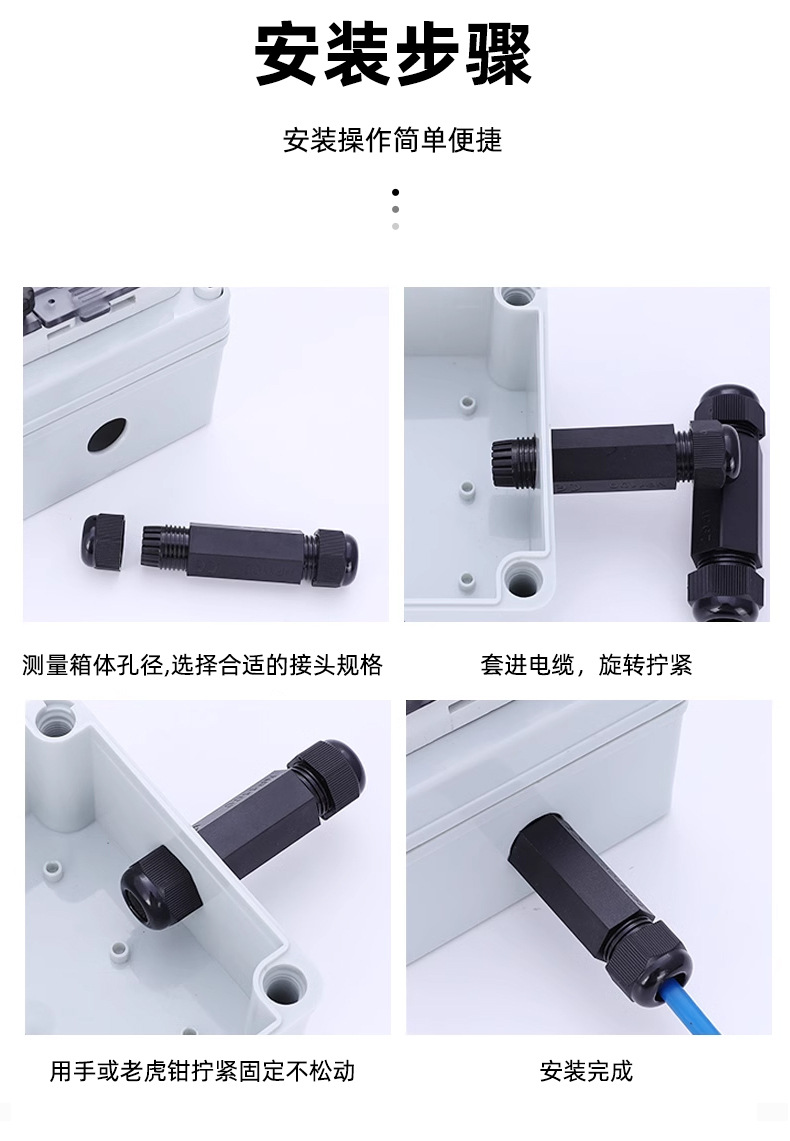 安装步骤

安装操作简单便捷

测量箱体孔径,选择合适的接头规格

套进电缆，旋转拧紧

用手或老虎钳拧紧固定不松动

安装完成