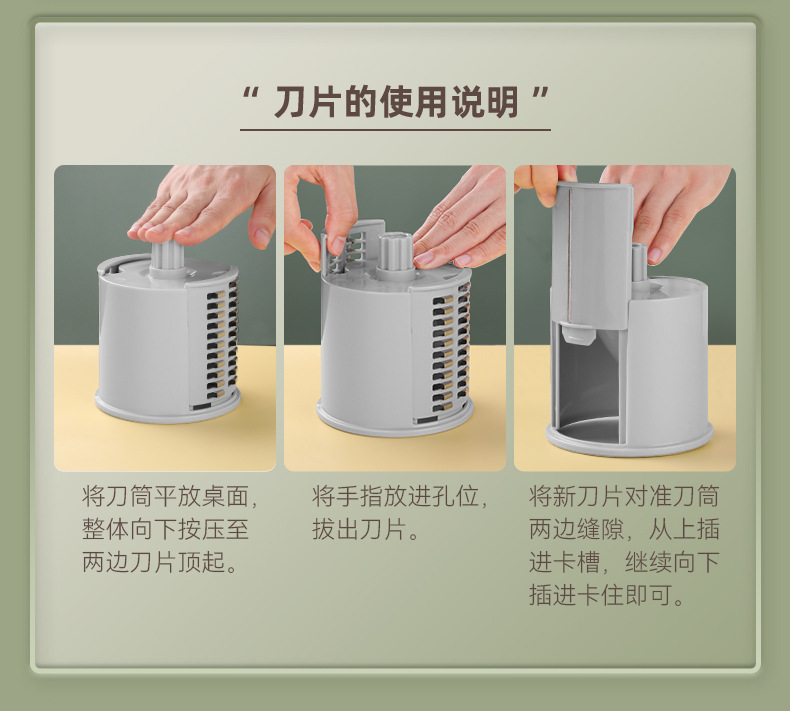 “ 刀片的使用说明 ”

将刀筒平放桌面，整体向下按压至两边刀片顶起。

将手指放进孔位，拔出刀片。

将新刀片对准刀筒两边缝隙，从上插进卡槽，继续向下插进卡住即可。