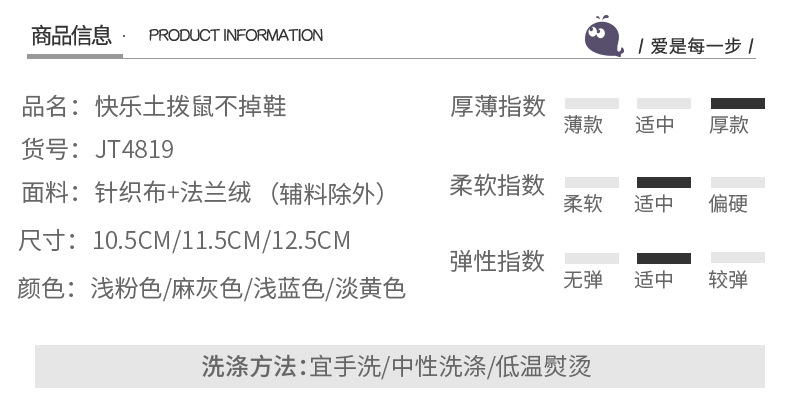 商品信息 · PRODUCT INFORMATION

/ 爱是每一步 /

品名：快乐土拨鼠不掉鞋

货号：JT4819

面料：针织布+法兰绒（辅料除外）

尺寸：10.5CM/11.5CM/12.5CM

颜色：浅粉色/麻灰色/浅蓝色/淡黄色

厚薄指数
薄款 适中 厚款

柔软指数
柔软 适中 偏硬

弹性指数
无弹 适中 较弹

洗涤方法：宜手洗/中性洗涤/低温熨烫