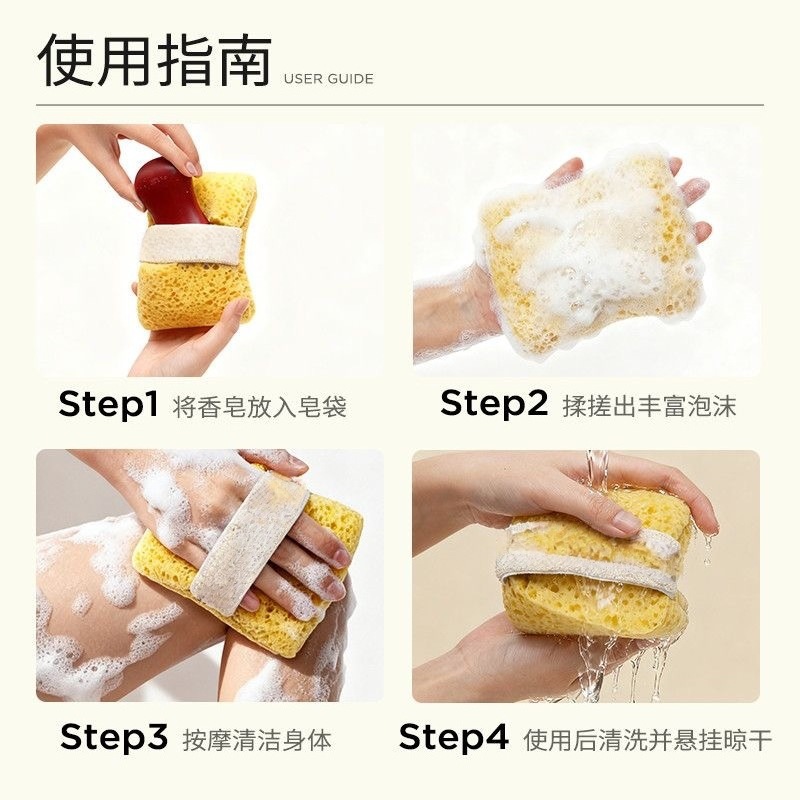 使用指南 USER GUIDE

Step1 将香皂放入皂袋

Step2 揉搓出丰富泡沫

Step3 按摩清洁身体

Step4 使用后清洗并悬挂晾干