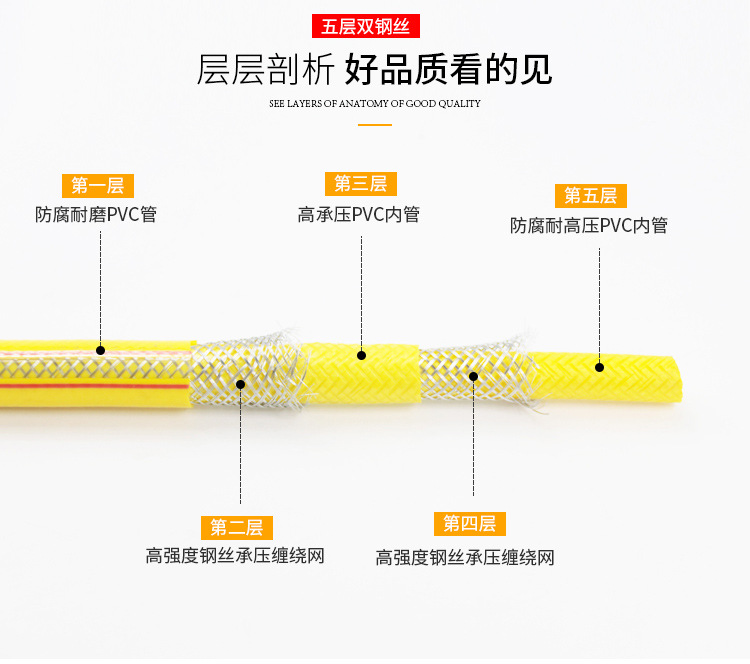 五层双钢丝

层层剖析 好品质看的见

SEE LAYERS OF ANATOMY OF GOOD QUALITY

第一层
防腐耐磨PVC管

第三层
高承压PVC内管

第五层
防腐耐高压PVC内管

第二层
高强度钢丝承压缠绕网

第四层
高强度钢丝承压缠绕网