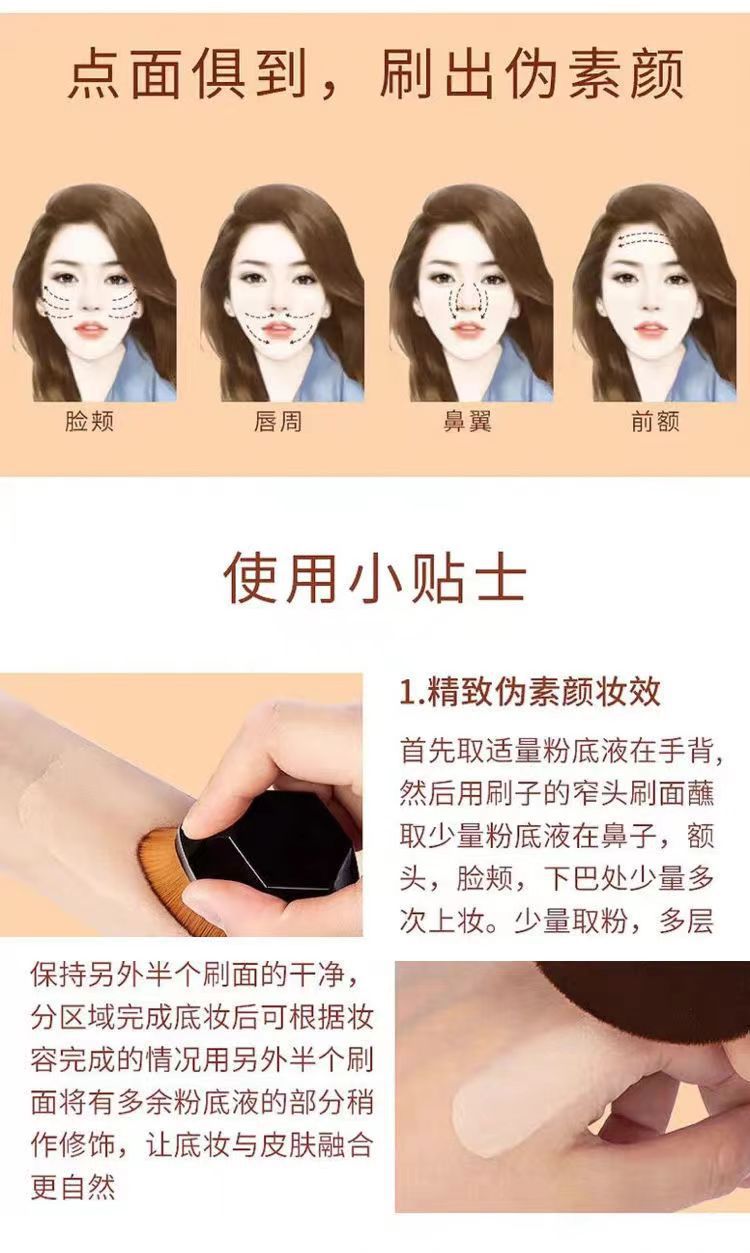 点面俱到，刷出伪素颜

脸颊

唇周

鼻翼

前额

使用小贴士

1.精致伪素颜妆效

首先取适量粉底液在手背，然后用刷子的窄头刷面蘸取少量粉底液在鼻子，额头，脸颊，下巴处少量多次上妆。少量取粉，多层

保持另外半个刷面的干净，分区域完成底妆后可根据妆容完成的情况用另外半个刷面将有多余粉底液的部分稍作修饰，让底妆与皮肤融合更自然