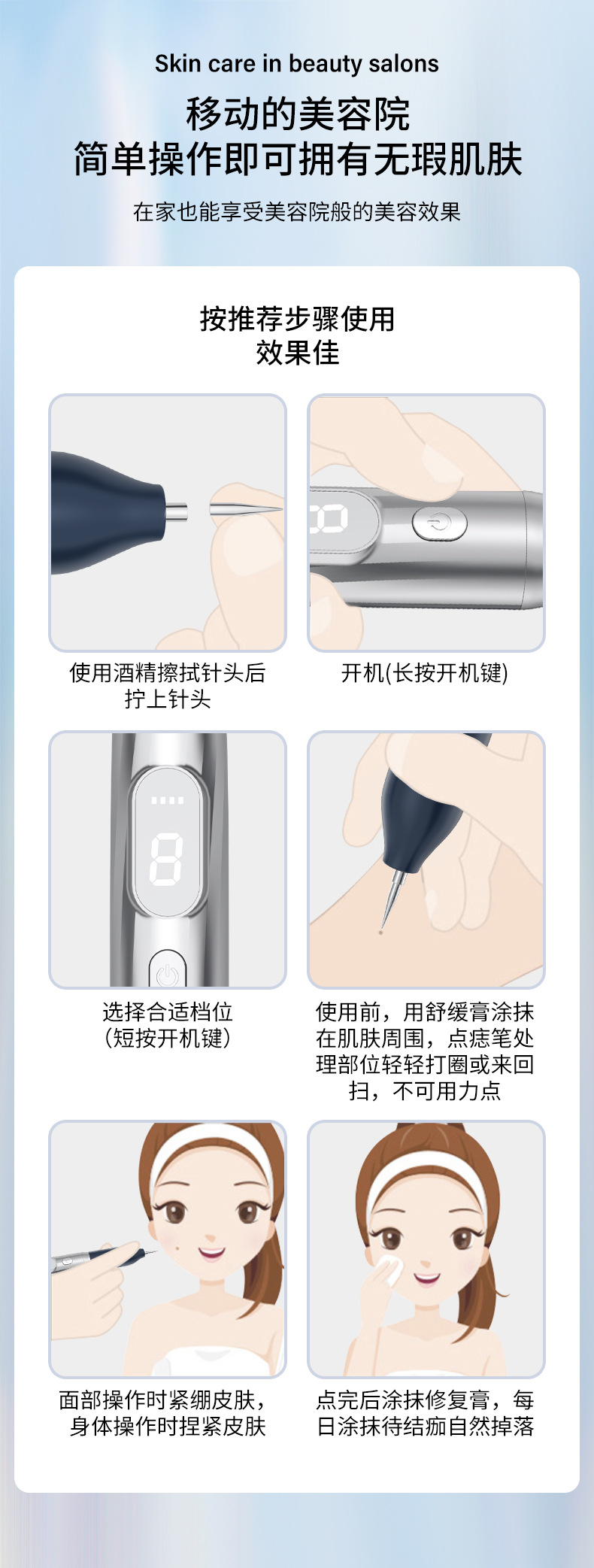 Skin care in beauty salons

移动的美容院
简单操作即可拥有无瑕肌肤

在家也能享受美容院般的美容效果

按推荐步骤使用
效果佳

使用酒精擦拭针头后拧上针头

开机(长按开机键)

8

选择合适档位（短按开机键）

使用前，用舒缓膏涂抹在肌肤周围，点痣笔处理部位轻轻打圈或来回扫，不可用力点

面部操作时紧绷皮肤，身体操作时捏紧皮肤

点完后涂抹修复膏，每日涂抹待结痂自然掉落