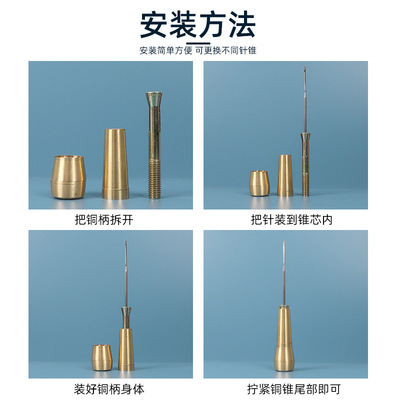 安装方法

安装简单方便 可更换不同针锥

把铜柄拆开

把针装到锥芯内

装好铜柄身体

拧紧铜锥尾部即可