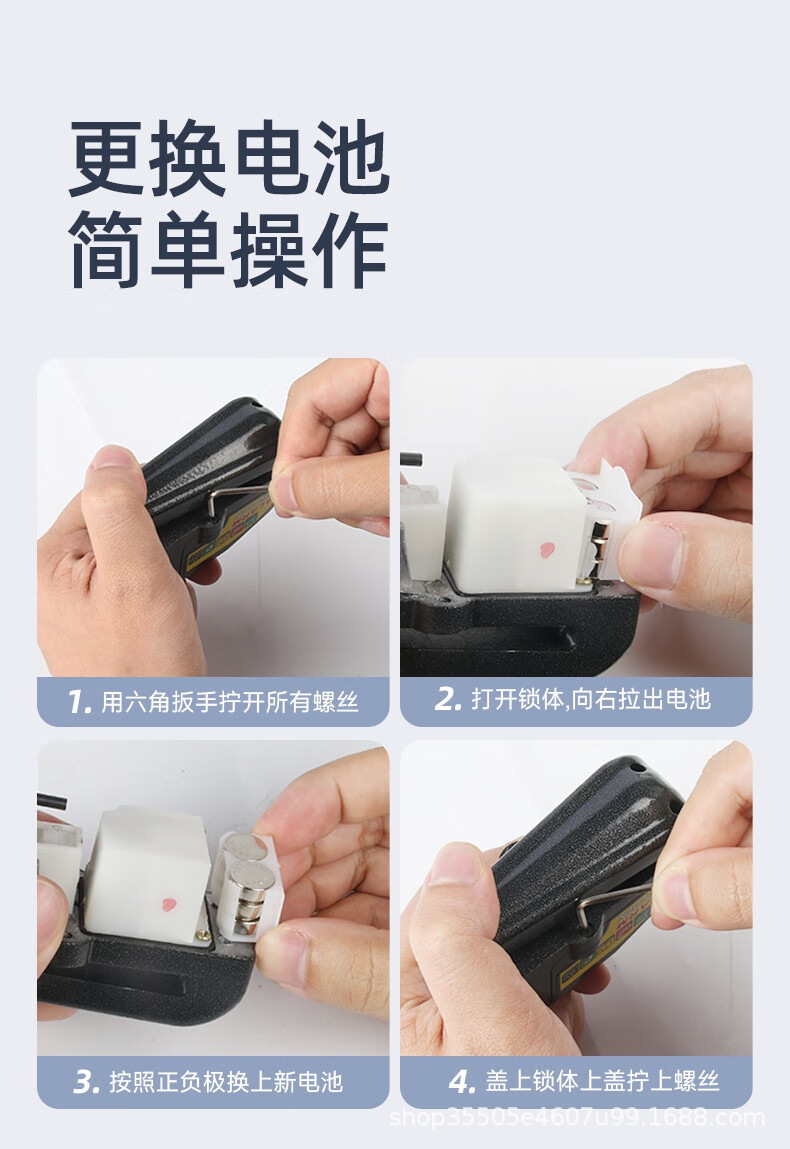 更换电池
简单操作

1. 用六角扳手拧开所有螺丝

2. 打开锁体,向右拉出电池

3. 按照正负极换上新电池

4. 盖上锁体上盖拧上螺丝

shop35505e4607u99.1688.com