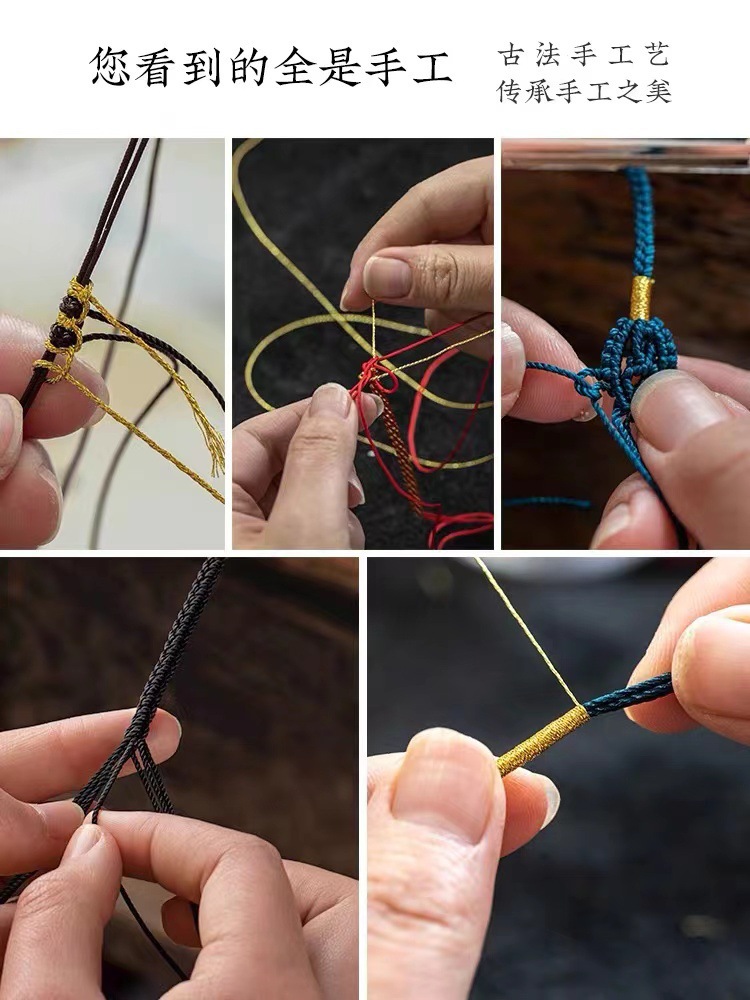 您看到的全是手工

古法手工艺
传承手工之美