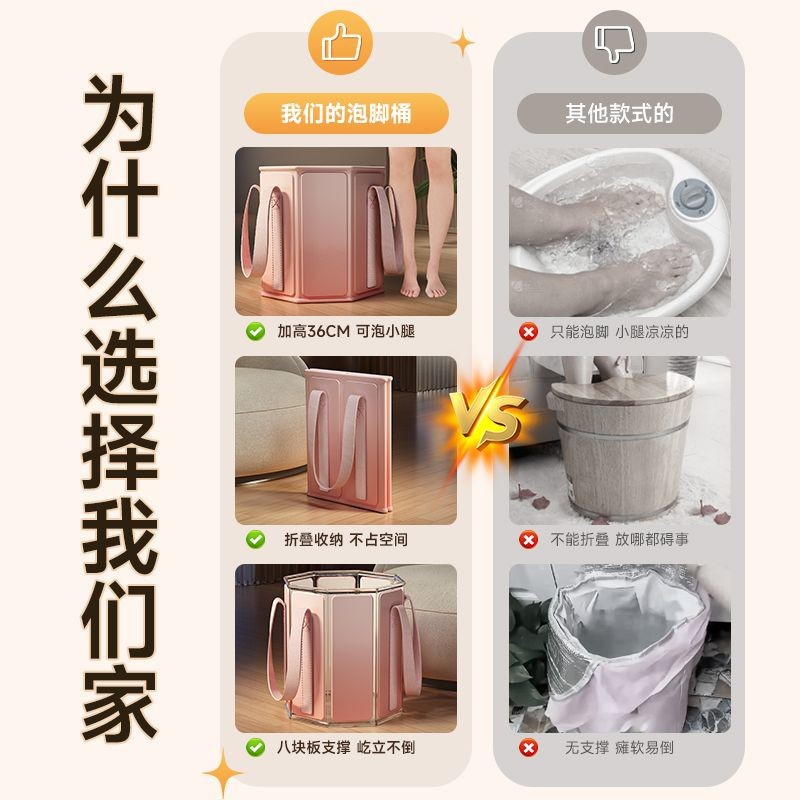 为什么选择我们家

我们的泡脚桶

加高36CM 可泡小腿

折叠收纳 不占空间

八块板支撑 屹立不倒

VS

其他款式的

只能泡脚 小腿凉凉的

不能折叠 放哪都碍事

无支撑 瘫软易倒