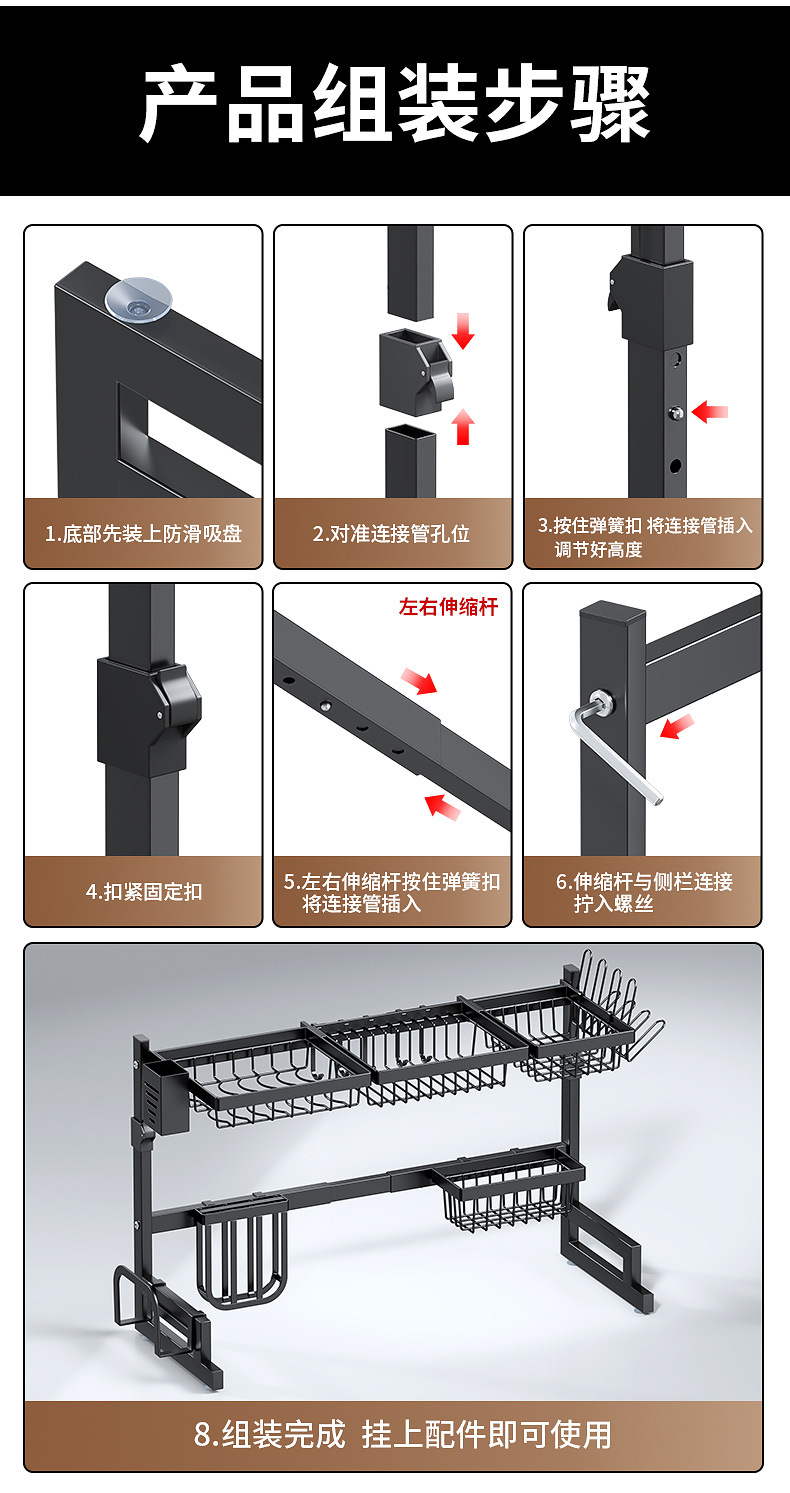 产品组装步骤

1.底部先装上防滑吸盘

2.对准连接管孔位

3.按住弹簧扣 将连接管插入调节好高度

4.扣紧固定扣

左右伸缩杆

5.左右伸缩杆按住弹簧扣将连接管插入

6.伸缩杆与侧栏连接拧入螺丝

8.组装完成 挂上配件即可使用