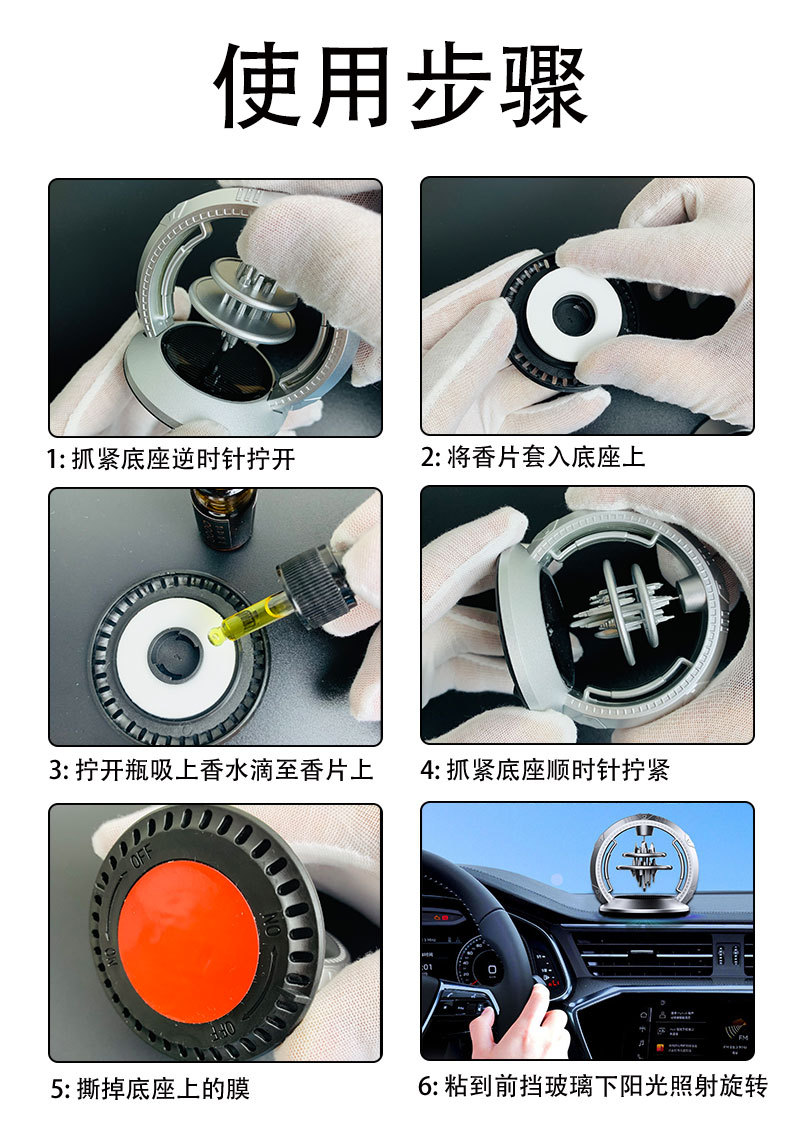 使用步骤

1: 抓紧底座逆时针拧开

2: 将香片套入底座上

3: 拧开瓶吸上香水滴至香片上

4: 抓紧底座顺时针拧紧

OFF
ON
ON
OFF

5: 撕掉底座上的膜

6: 粘到前挡玻璃下阳光照射旋转