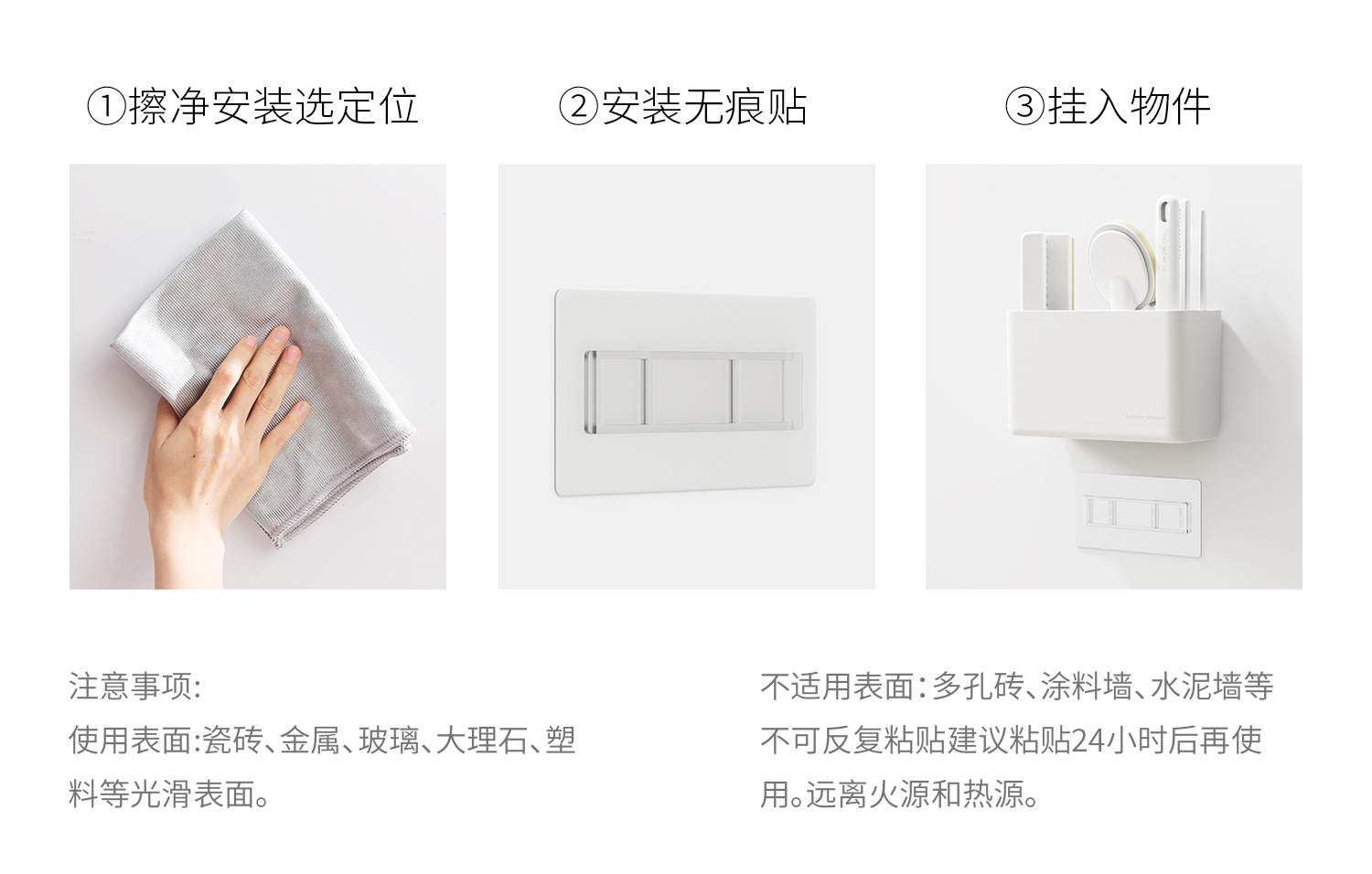 ①擦净安装选定位

②安装无痕贴

③挂入物件

注意事项:
使用表面:瓷砖、金属、玻璃、大理石、塑料等光滑表面。

不适用表面：多孔砖、涂料墙、水泥墙等
不可反复粘贴建议粘贴24小时后再使用。远离火源和热源。