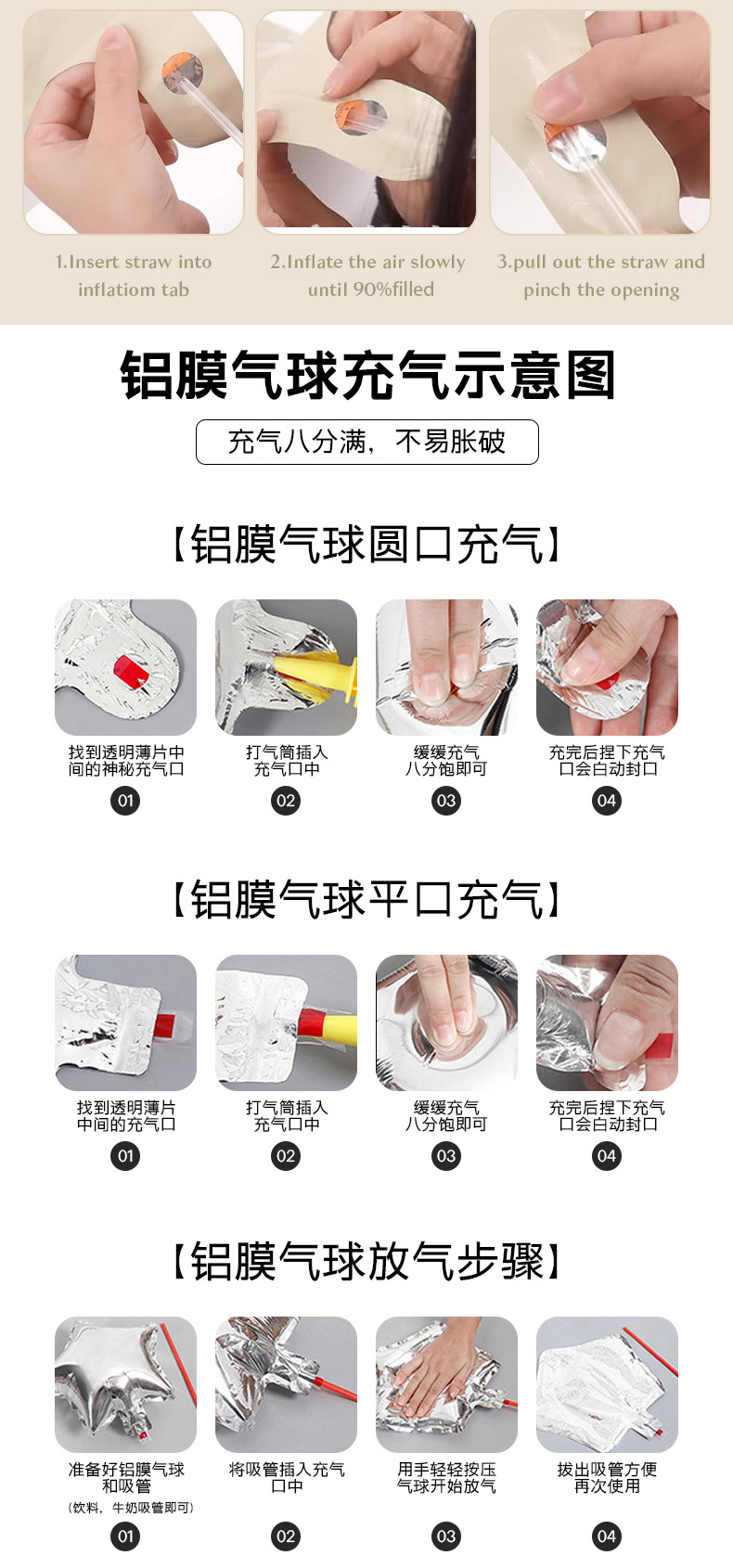 1.Insert straw into inflatiom tab

2.Inflate the air slowly until 90%filled

3.pull out the straw and pinch the opening

铝膜气球充气示意图

充气八分满，不易胀破

【铝膜气球圆口充气】

找到透明薄片中间的神秘充气口
01

打气筒插入充气口中
02

缓缓充气八分饱即可
03

充完后捏下充气口会自动封口
04

【铝膜气球平口充气】

找到透明薄片中间的充气口
01

打气筒插入充气口中
02

缓缓充气八分饱即可
03

充完后捏下充气口会自动封口
04

【铝膜气球放气步骤】

准备好铝膜气球和吸管
（饮料，牛奶吸管即可）
01

将吸管插入充气口中
02

用手轻轻按压气球开始放气
03

拔出吸管方便再次使用
04