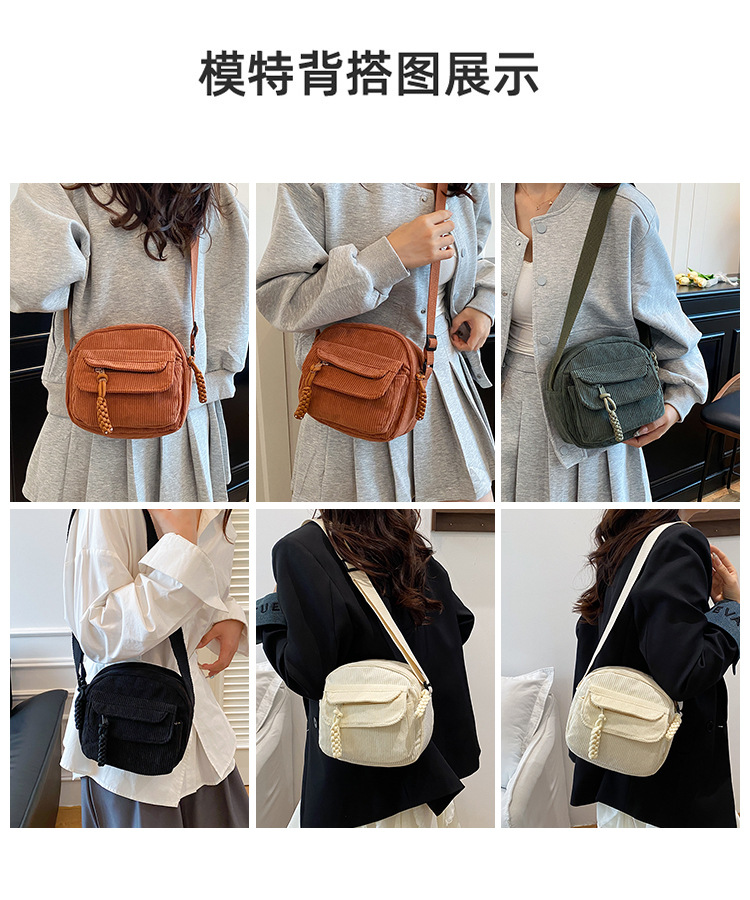 模特背搭图展示