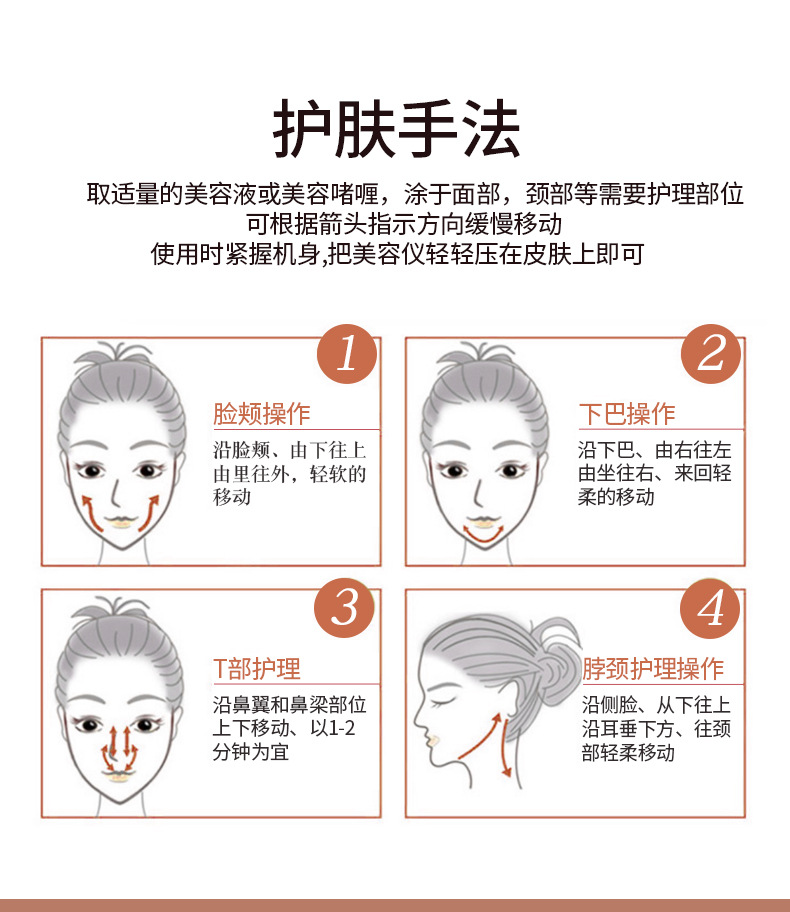 护肤手法

取适量的美容液或美容啫喱，涂于面部，颈部等需要护理部位
可根据箭头指示方向缓慢移动
使用时紧握机身,把美容仪轻轻压在皮肤上即可

1

脸颊操作

沿脸颊、由下往上由里往外，轻软的移动

2

下巴操作

沿下巴、由右往左由坐往右、来回轻柔的移动

3

T部护理

沿鼻翼和鼻梁部位上下移动、以1-2分钟为宜

4

脖颈护理操作

沿侧脸、从下往上沿耳垂下方、往颈部轻柔移动