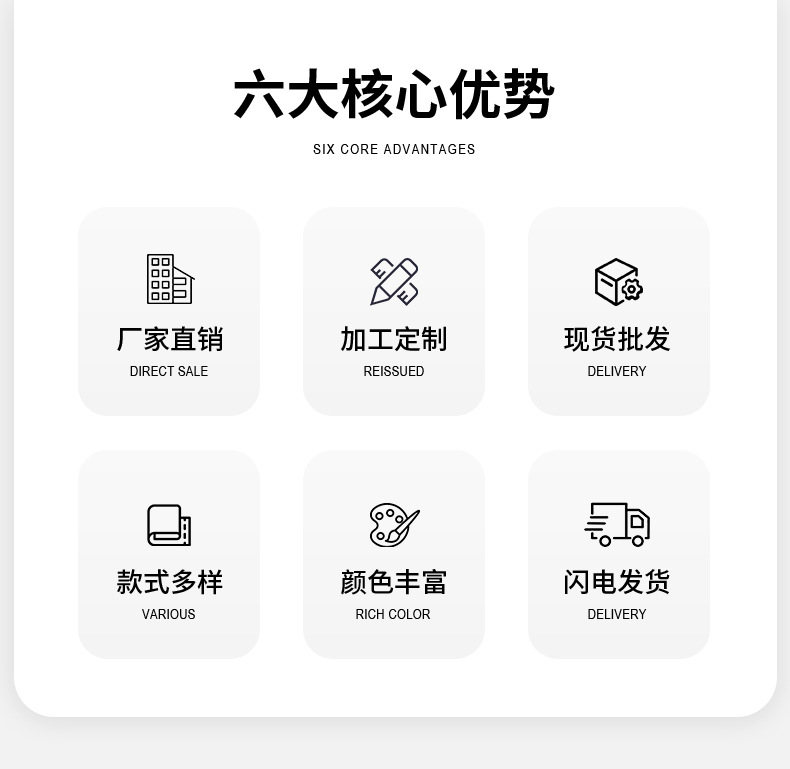 六大核心优势

SIX CORE ADVANTAGES

厂家直销
DIRECT SALE

加工定制
REISSUED

现货批发
DELIVERY

款式多样
VARIOUS

颜色丰富
RICH COLOR

闪电发货
DELIVERY