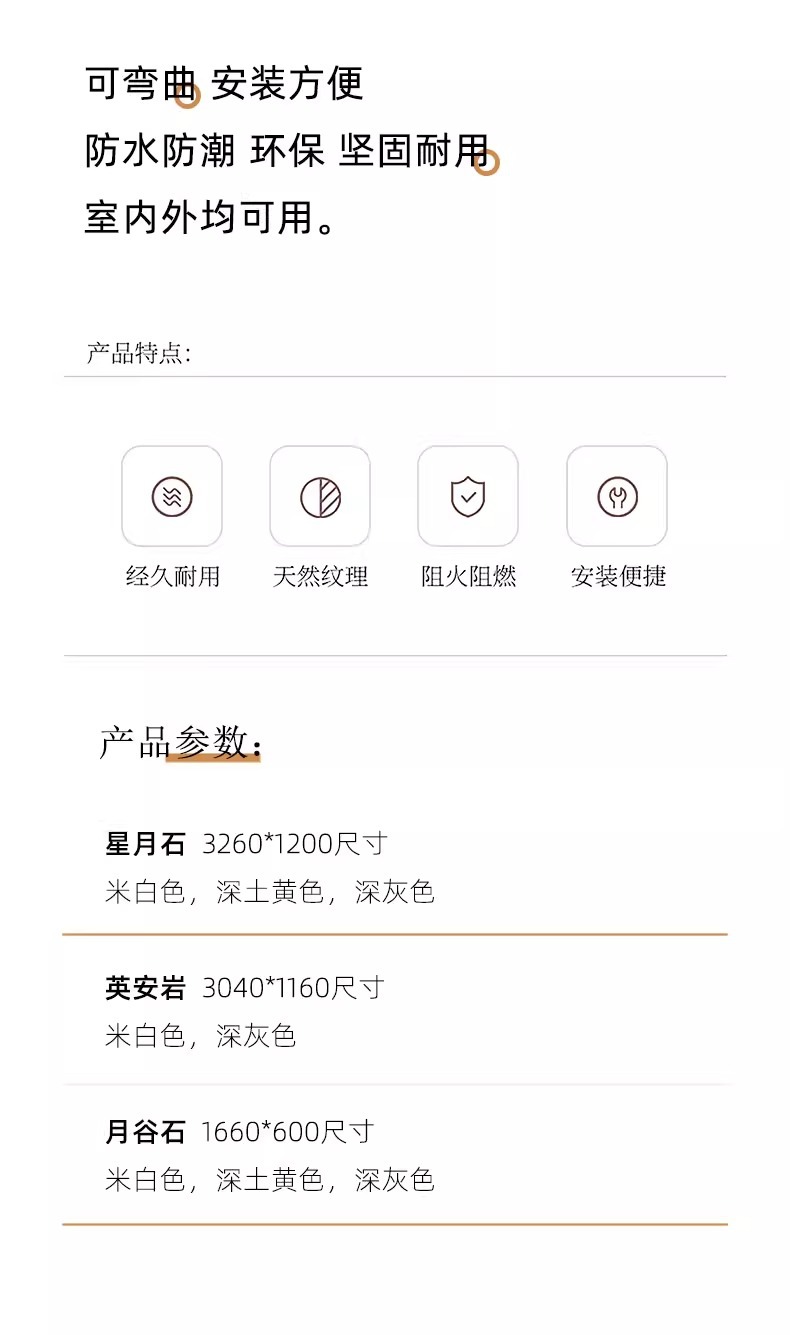 可弯曲 安装方便
防水防潮 环保 坚固耐用
室内外均可用。

产品特点:

经久耐用 天然纹理 阻火阻燃 安装便捷

产品参数:

星月石 3260*1200尺寸
米白色，深土黄色，深灰色

英安岩 3040*1160尺寸
米白色，深灰色

月谷石 1660*600尺寸
米白色，深土黄色，深灰色