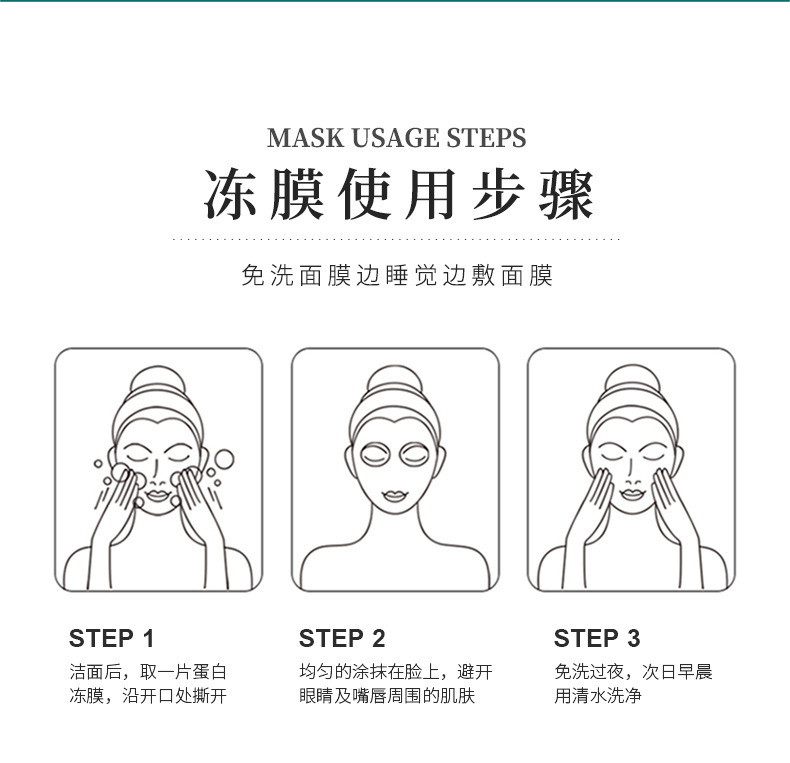 MASK USAGE STEPS

冻膜使用步骤

免洗面膜边睡觉边敷面膜

STEP 1

洁面后，取一片蛋白冻膜，沿开口处撕开

STEP 2

均匀的涂抹在脸上，避开眼睛及嘴唇周围的肌肤

STEP 3

免洗过夜，次日早晨用清水洗净