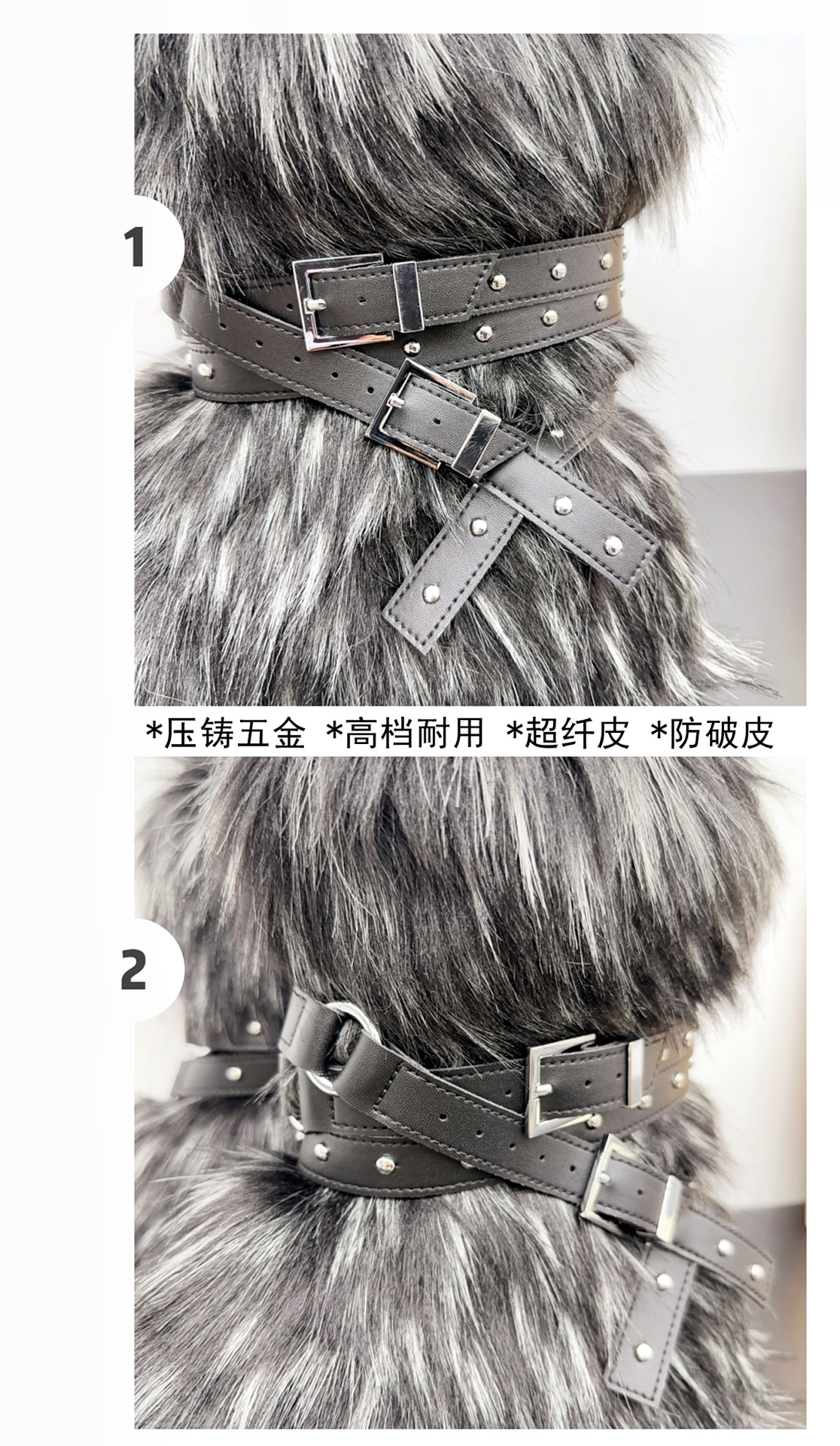 1

*压铸五金 *高档耐用 *超纤皮 *防破皮

2