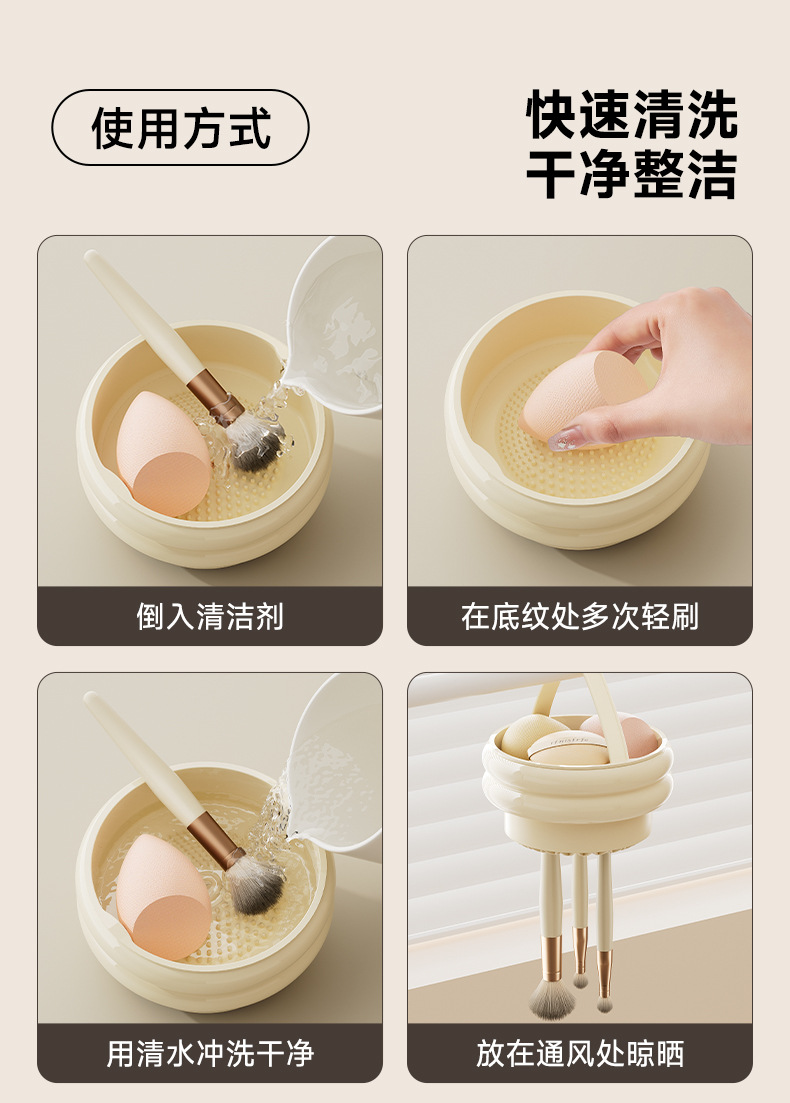 使用方式

快速清洗
干净整洁

倒入清洁剂

在底纹处多次轻刷

用清水冲洗干净

放在通风处晾晒