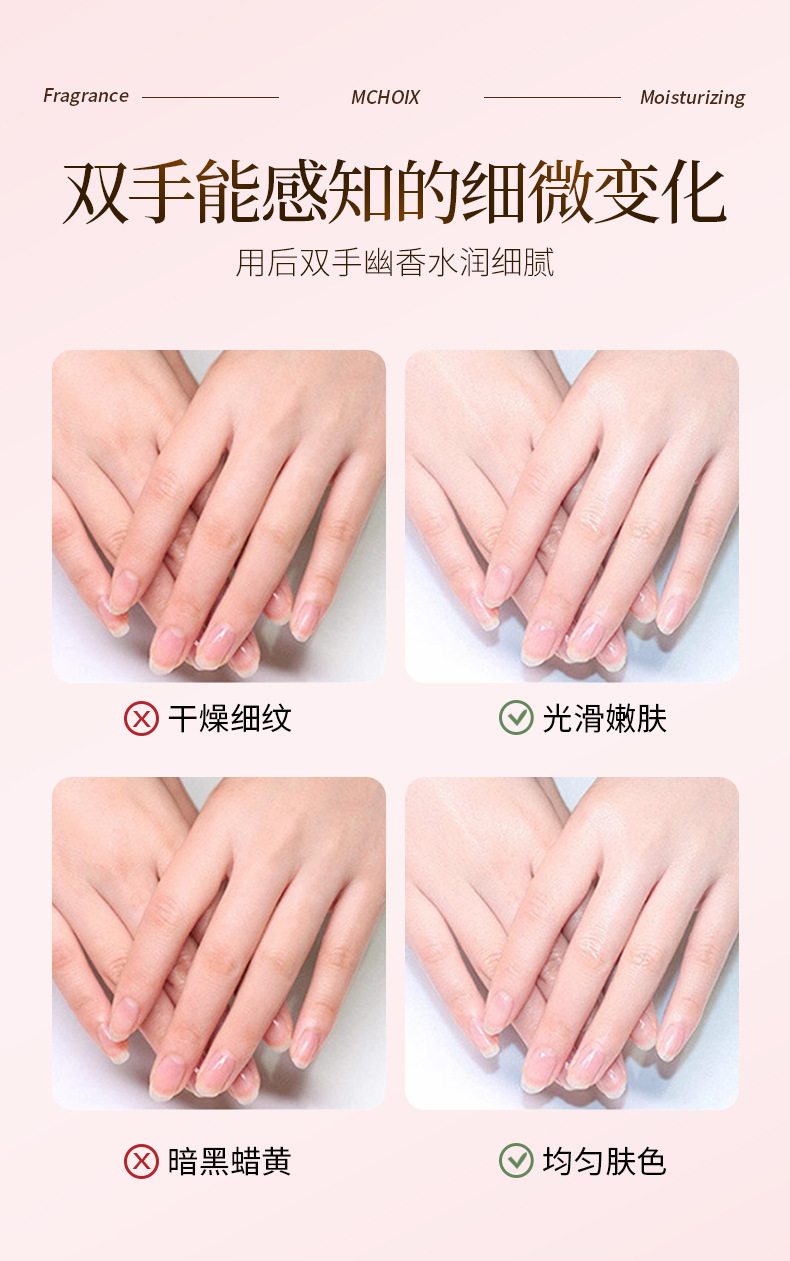 Fragrance MCHOIX Moisturizing

双手能感知的细微变化

用后双手幽香水润细腻

干燥细纹

光滑嫩肤

暗黑蜡黄

均匀肤色