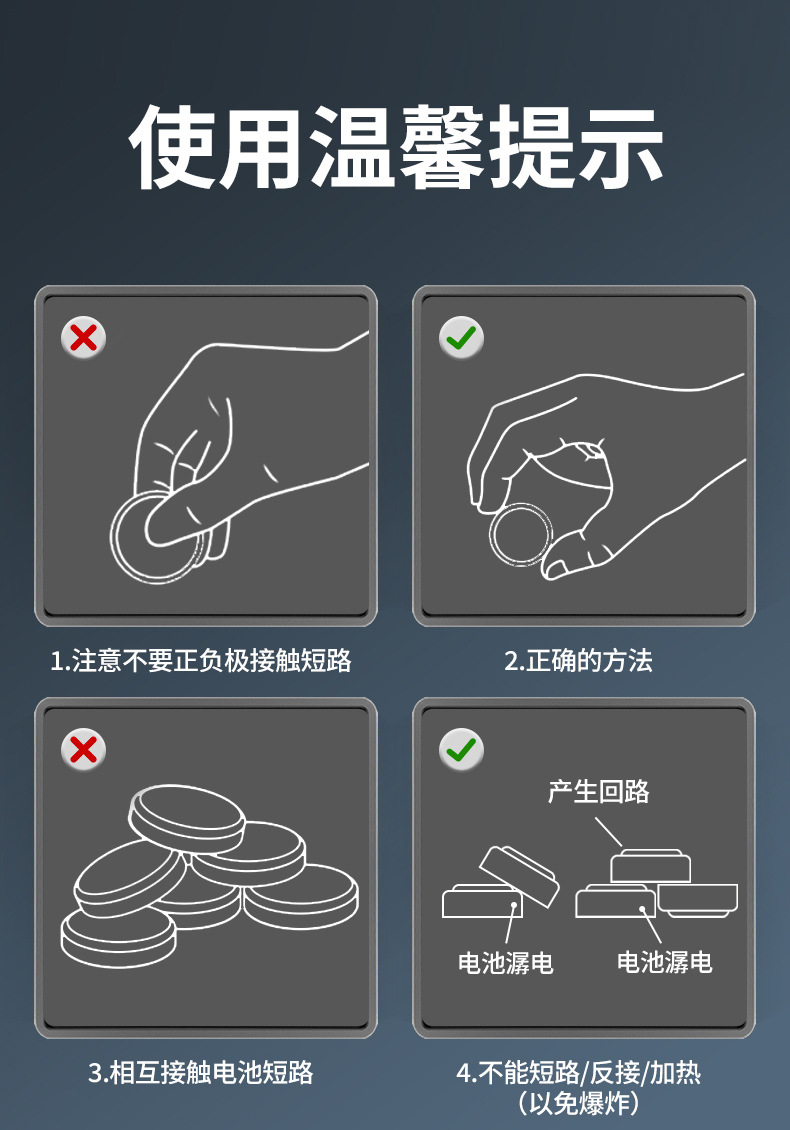 使用温馨提示

1.注意不要正负极接触短路

2.正确的方法

3.相互接触电池短路

产生回路

电池漏电

电池漏电

4.不能短路/反接/加热
（以免爆炸）