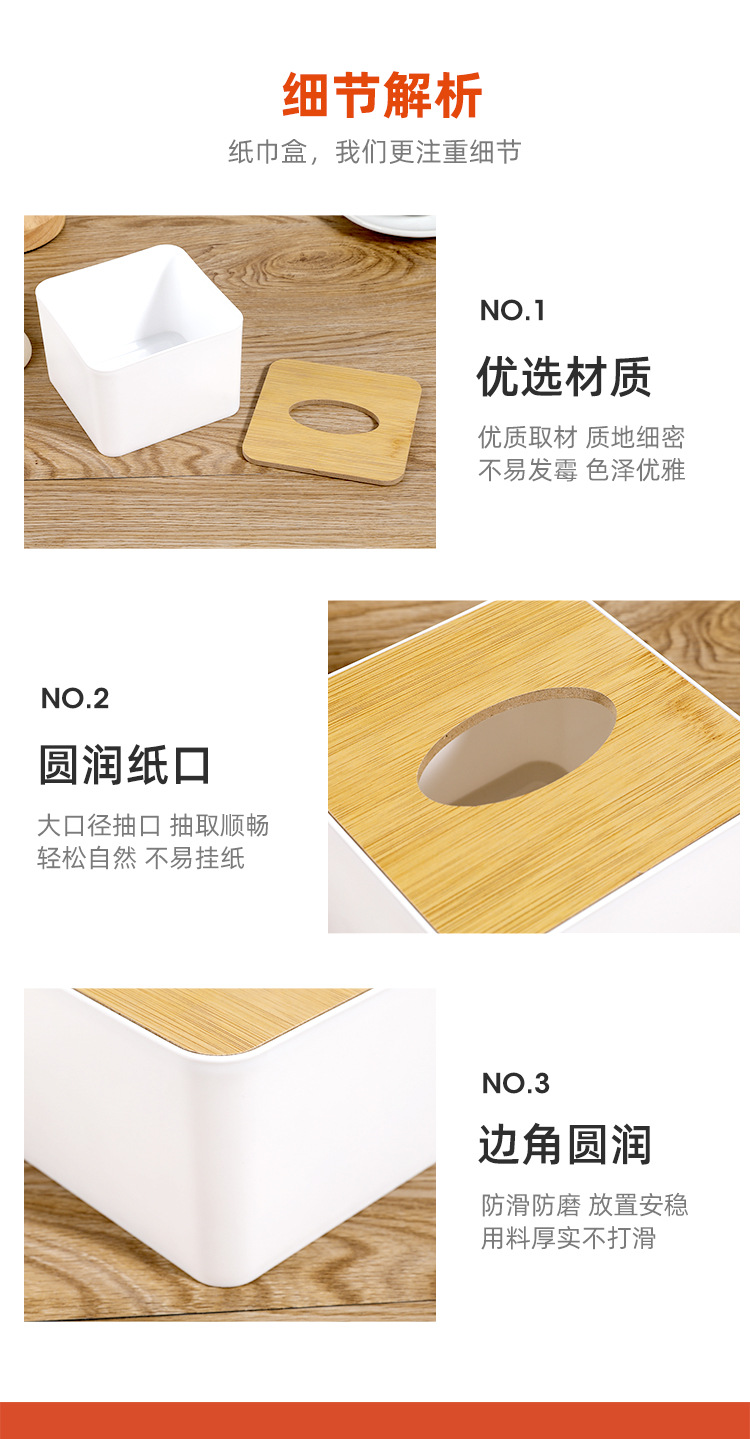 细节解析

纸巾盒，我们更注重细节

NO.1

优选材质

优质取材 质地细密
不易发霉 色泽优雅

NO.2

圆润纸口

大口径抽口 抽取顺畅
轻松自然 不易挂纸

NO.3

边角圆润

防滑防磨 放置安稳
用料厚实不打滑