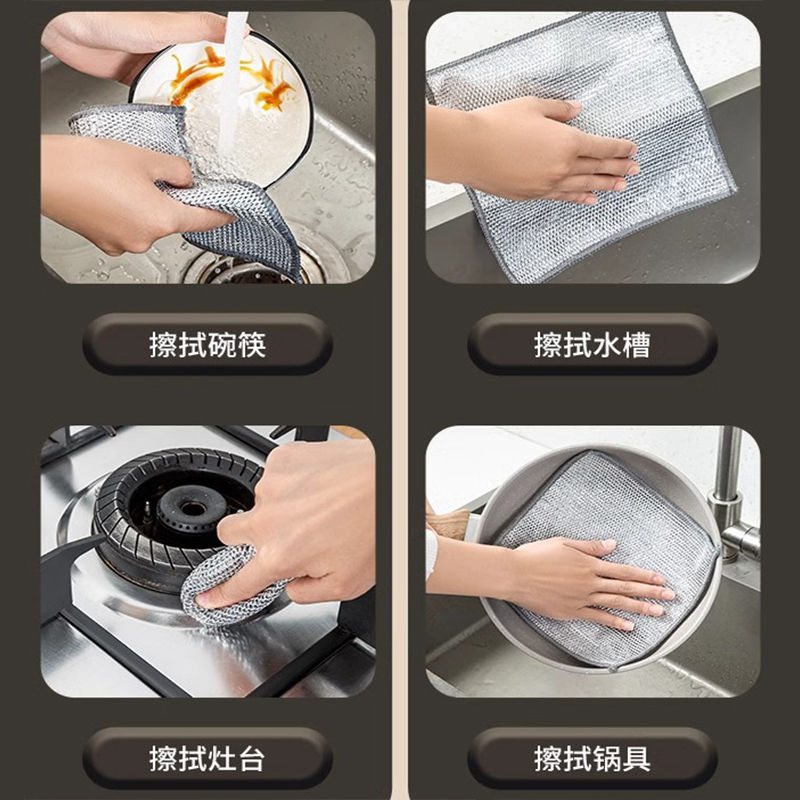 擦拭碗筷

擦拭水槽

擦拭灶台

擦拭锅具