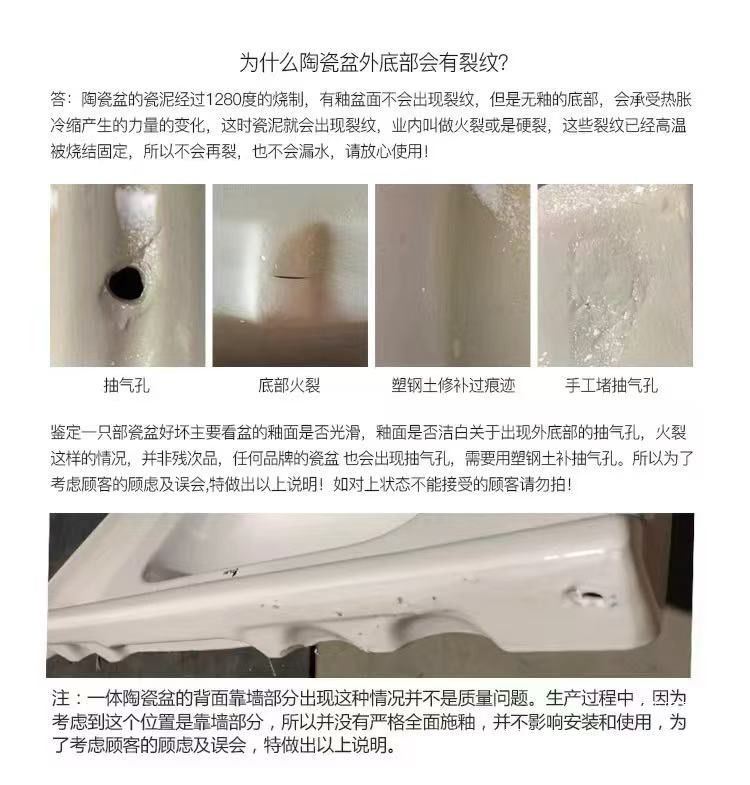 为什么陶瓷盆外底部会有裂纹?

答：陶瓷盆的瓷泥经过1280度的烧制，有釉盆面不会出现裂纹，但是无釉的底部，会承受热胀冷缩产生的力量的变化，这时瓷泥就会出现裂纹，业内叫做火裂或是硬裂，这些裂纹已经高温被烧结固定，所以不会再裂，也不会漏水，请放心使用!

抽气孔

底部火裂

塑钢土修补过痕迹

手工堵抽气孔

鉴定一只部瓷盆好坏主要看盆的釉面是否光滑，釉面是否洁白关于出现外底部的抽气孔，火裂这样的情况，并非残次品，任何品牌的瓷盆 也会出现抽气孔，需要用塑钢土补抽气孔。所以为了考虑顾客的顾虑及误会,特做出以上说明！如对上状态不能接受的顾客请勿拍!

注：一体陶瓷盆的背面靠墙部分出现这种情况并不是质量问题。生产过程中，因为考虑到这个位置是靠墙部分，所以并没有严格全面施釉，并不影响安装和使用，为了考虑顾客的顾虑及误会，特做出以上说明。