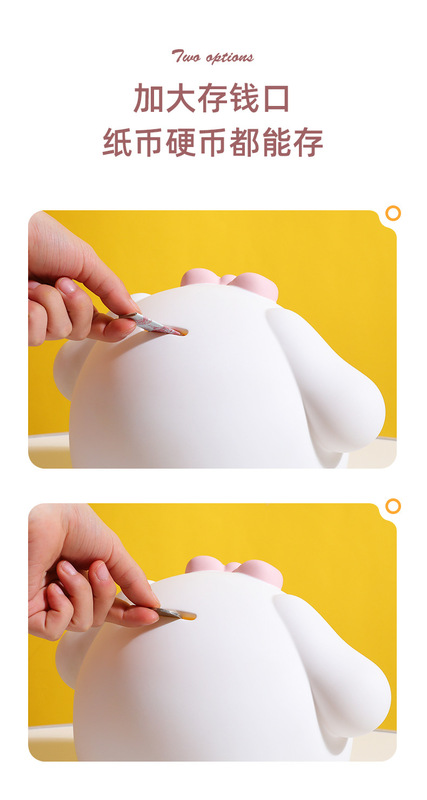 Two options

加大存钱口
纸币硬币都能存